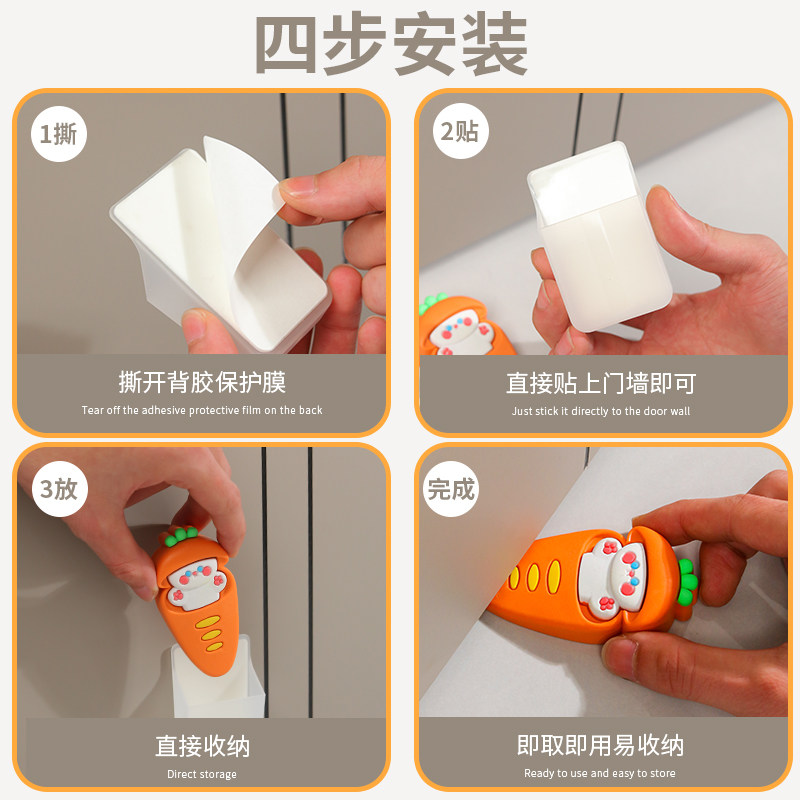 四步安装

1撕

撕开背胶保护膜

Tear off the adhesive protective film on the back

2贴

直接贴上门墙即可

Just stick it directly to the door wall

3放

直接收纳

Direct storage

完成

即取即用易收纳

Ready to use and easy to store