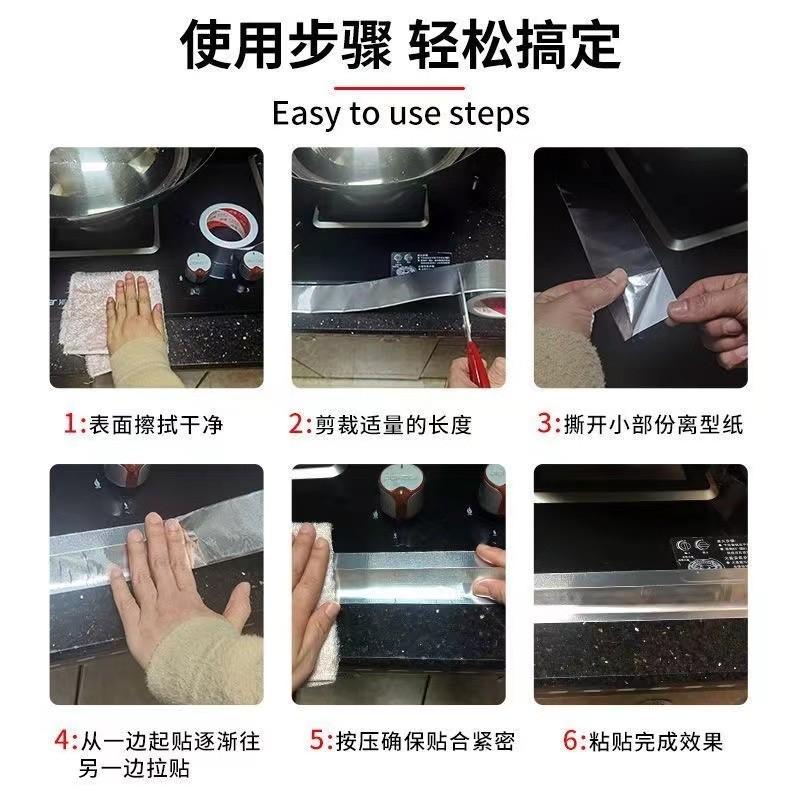 使用步骤 轻松搞定

Easy to use steps

1:表面擦拭干净

2:剪裁适量的长度

3:撕开小部份离型纸

4:从一边起贴逐渐往另一边拉贴

5:按压确保贴合紧密

6:粘贴完成效果