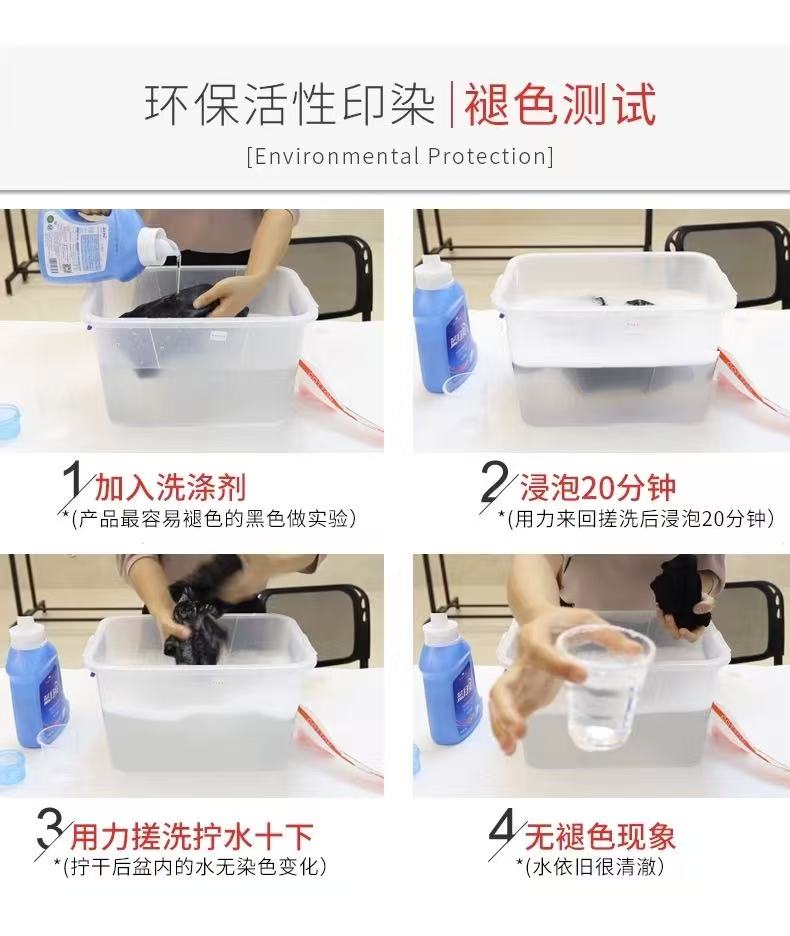 环保活性印染 | 褪色测试

[Environmental Protection]

1 加入洗涤剂
*(产品最容易褪色的黑色做实验)

2 浸泡20分钟
*(用力来回搓洗后浸泡20分钟)

3 用力搓洗拧水十下
*(拧干后盆内的水无染色变化)

4 无褪色现象
*(水依旧很清澈)