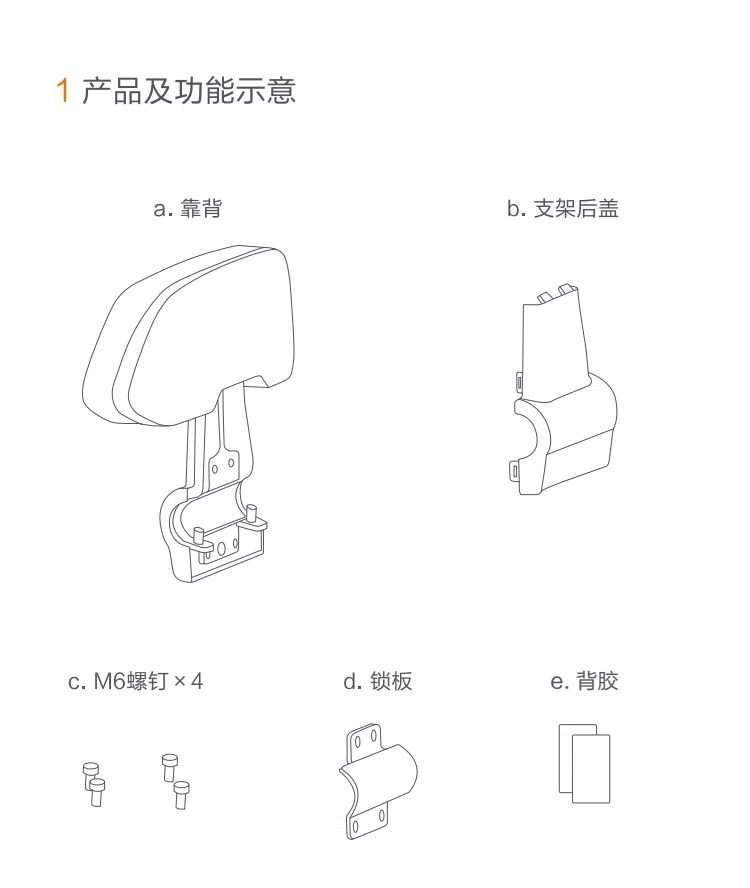 1 产品及功能示意

a. 靠背

b. 支架后盖

c. M6螺钉 × 4

d. 锁板

e. 背胶