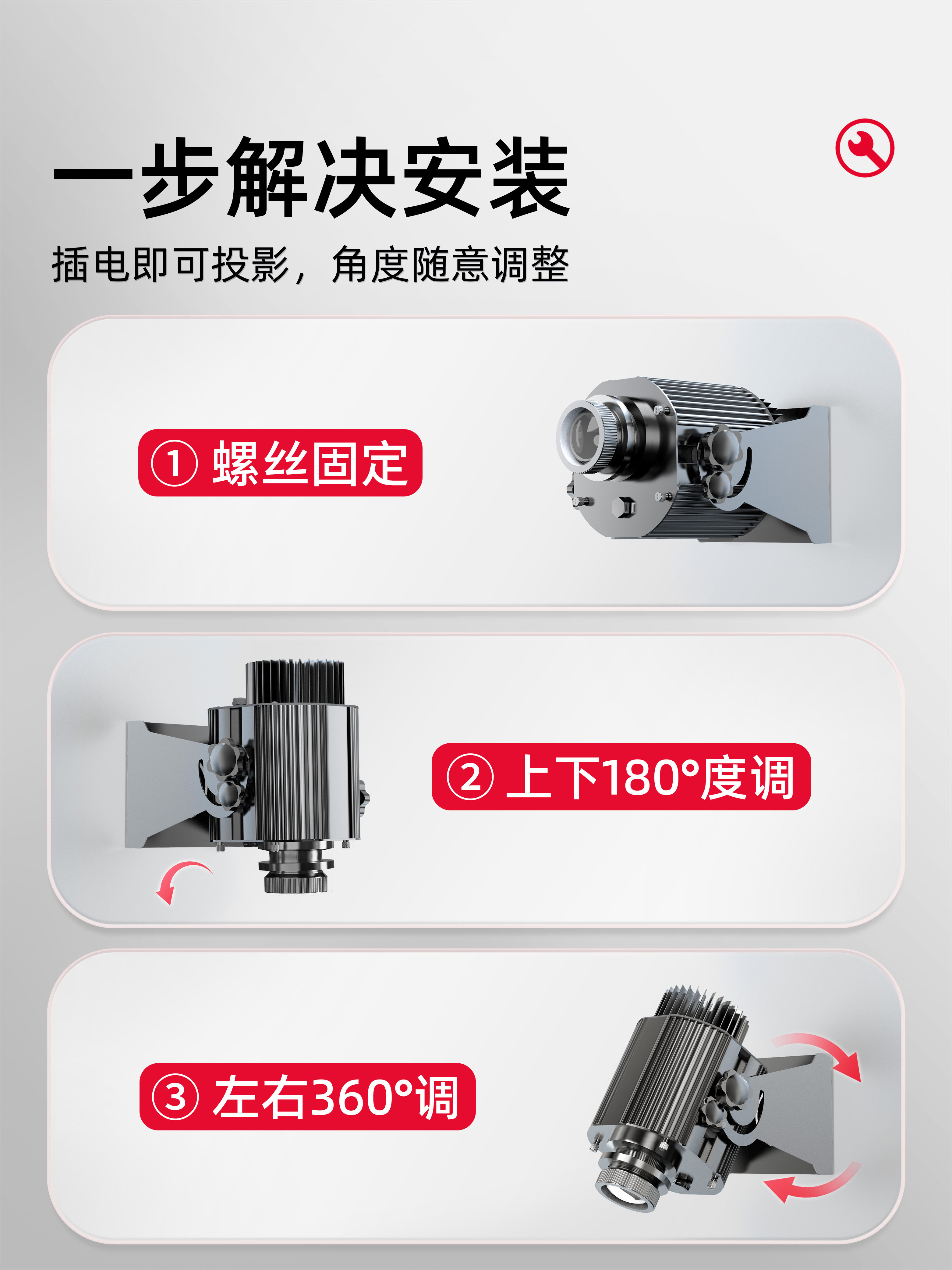 一步解决安装

插电即可投影，角度随意调整

① 螺丝固定

② 上下180°度调

③ 左右360°调