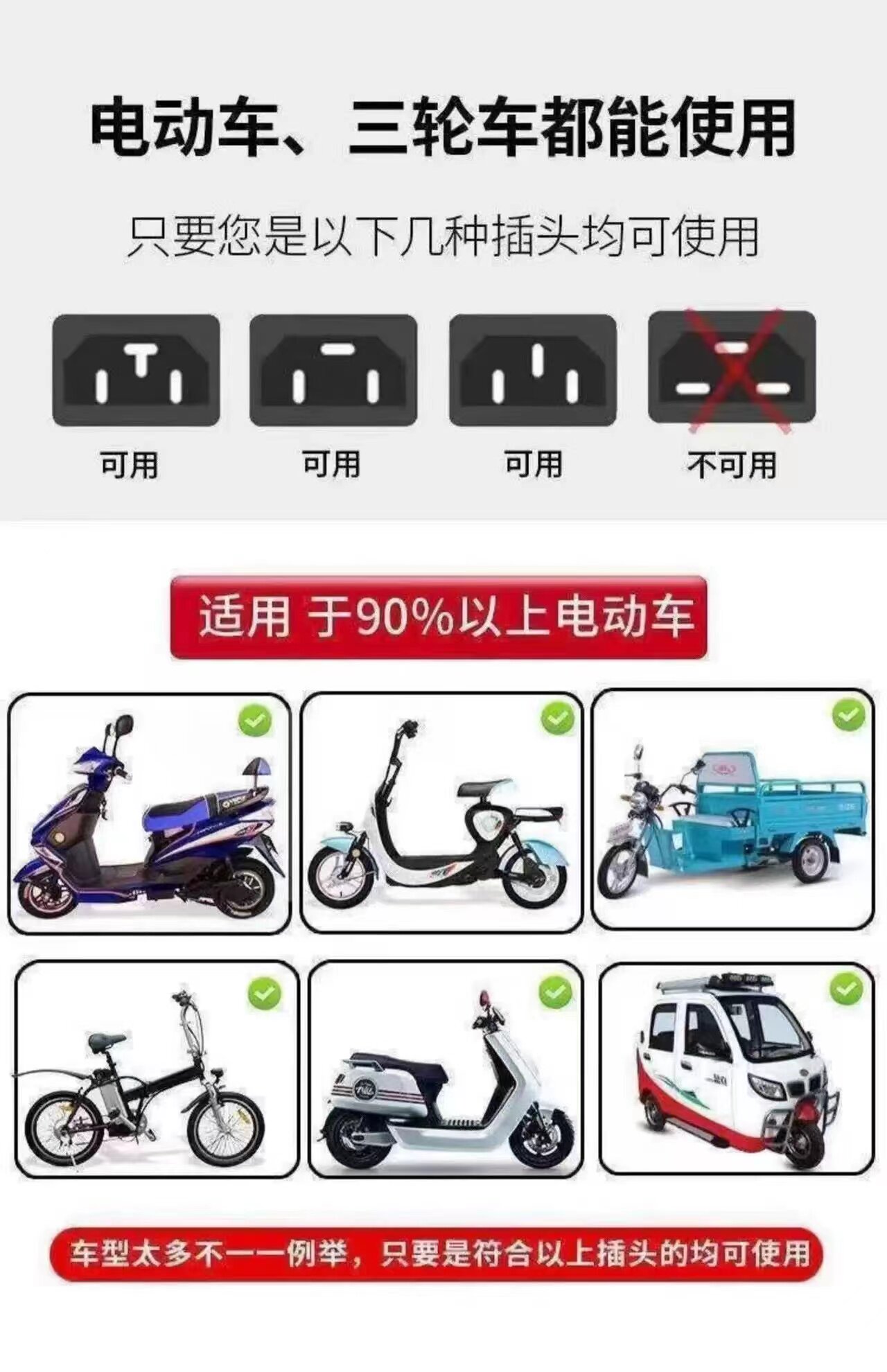 电动车、三轮车都能使用

只要您是以下几种插头均可使用

可用

可用

可用

不可用

适用 于90%以上电动车

车型太多不一一例举，只要是符合以上插头的均可使用