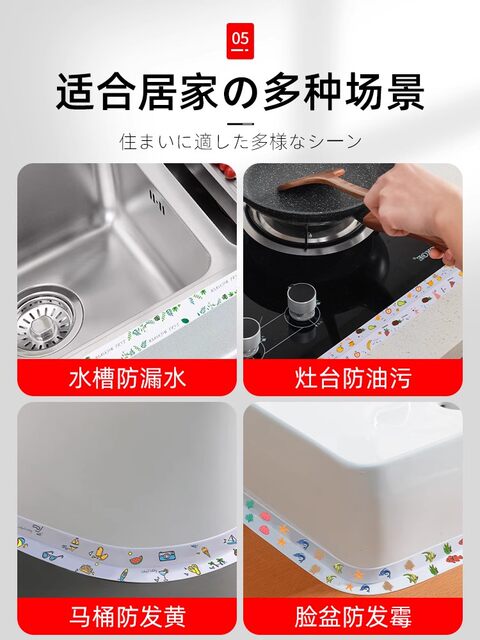 05

适合居家の多种场景

住まいに適した多様なシーン

水槽防漏水

灶台防油污

马桶防发黄

脸盆防发霉