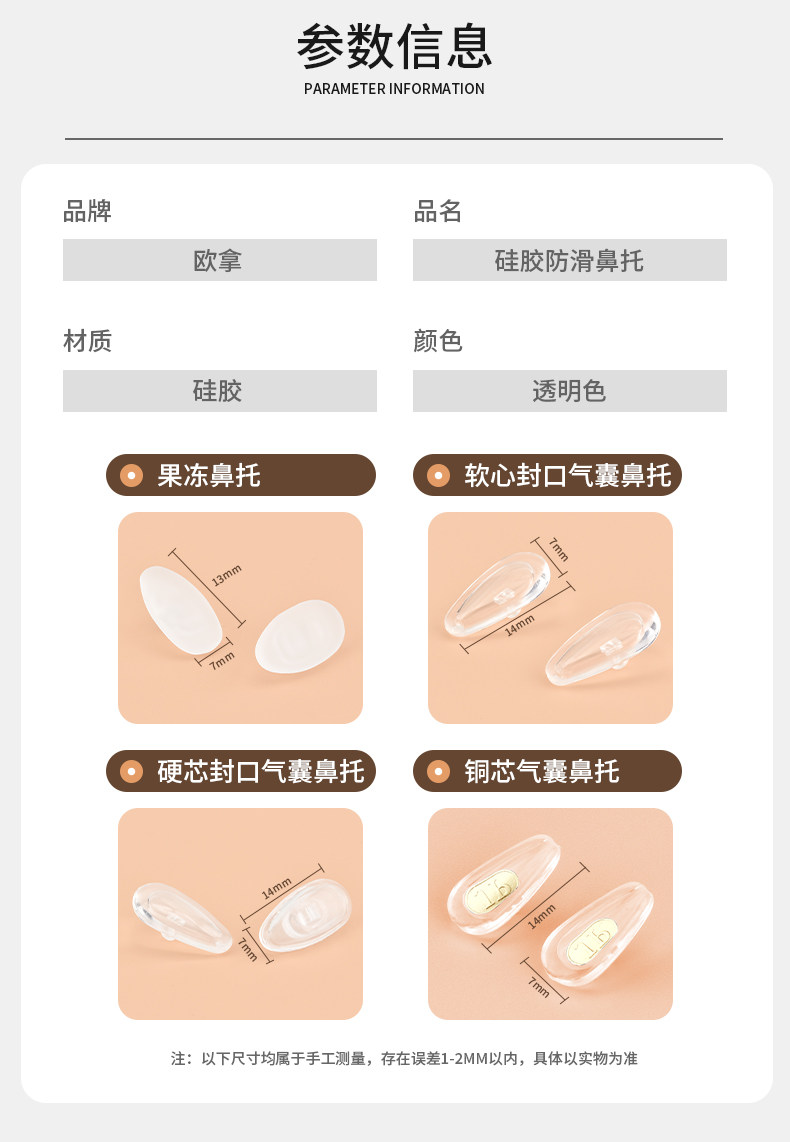 参数信息
PARAMETER INFORMATION

品牌
欧拿

品名
硅胶防滑鼻托

材质
硅胶

颜色
透明色

果冻鼻托

13mm
7mm

软心封口气囊鼻托

7mm
14mm

硬芯封口气囊鼻托

14mm
7mm

铜芯气囊鼻托

16
14mm
16
7mm

注：以下尺寸均属于手工测量，存在误差1-2MM以内，具体以实物为准