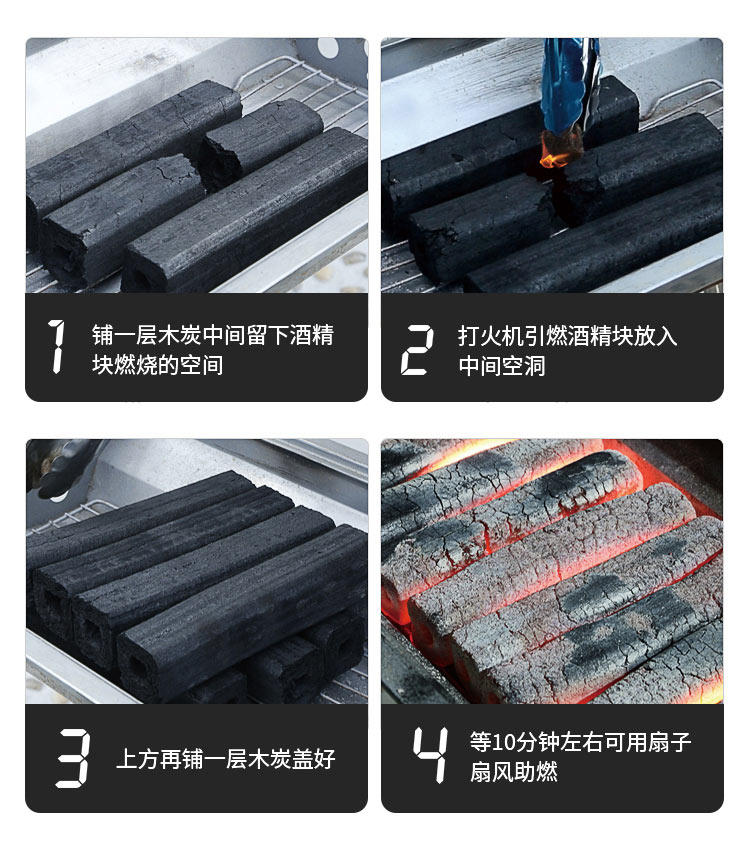 1 铺一层木炭中间留下酒精块燃烧的空间

2 打火机引燃酒精块放入中间空洞

3 上方再铺一层木炭盖好

4 等10分钟左右可用扇子扇风助燃