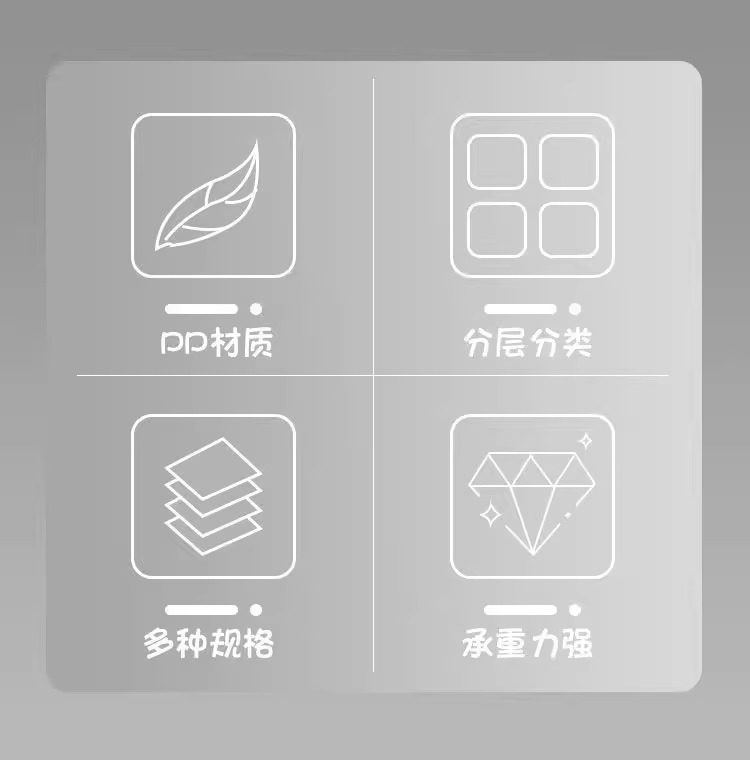 PP材质

分层分类

多种规格

承重力强