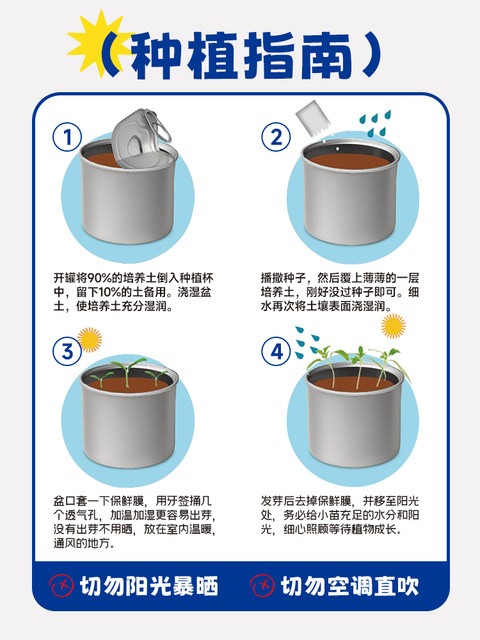 (种植指南)

①

开罐将90%的培养土倒入种植杯中，留下10%的土备用。浇湿盆土，使培养土充分湿润。

②

播撒种子，然后覆上薄薄的一层培养土，刚好没过种子即可。细水再次将土壤表面浇湿润。

③

盆口套一下保鲜膜，用牙签捅几个透气孔，加温加湿更容易出芽，没有出芽不用晒，放在室内温暖，通风的地方。

④

发芽后去掉保鲜膜，并移至阳光处，务必给小苗充足的水分和阳光，细心照顾等待植物成长。

切勿阳光暴晒

切勿空调直吹