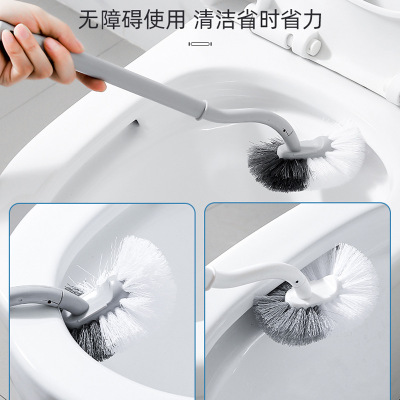 无障碍使用 清洁省时省力