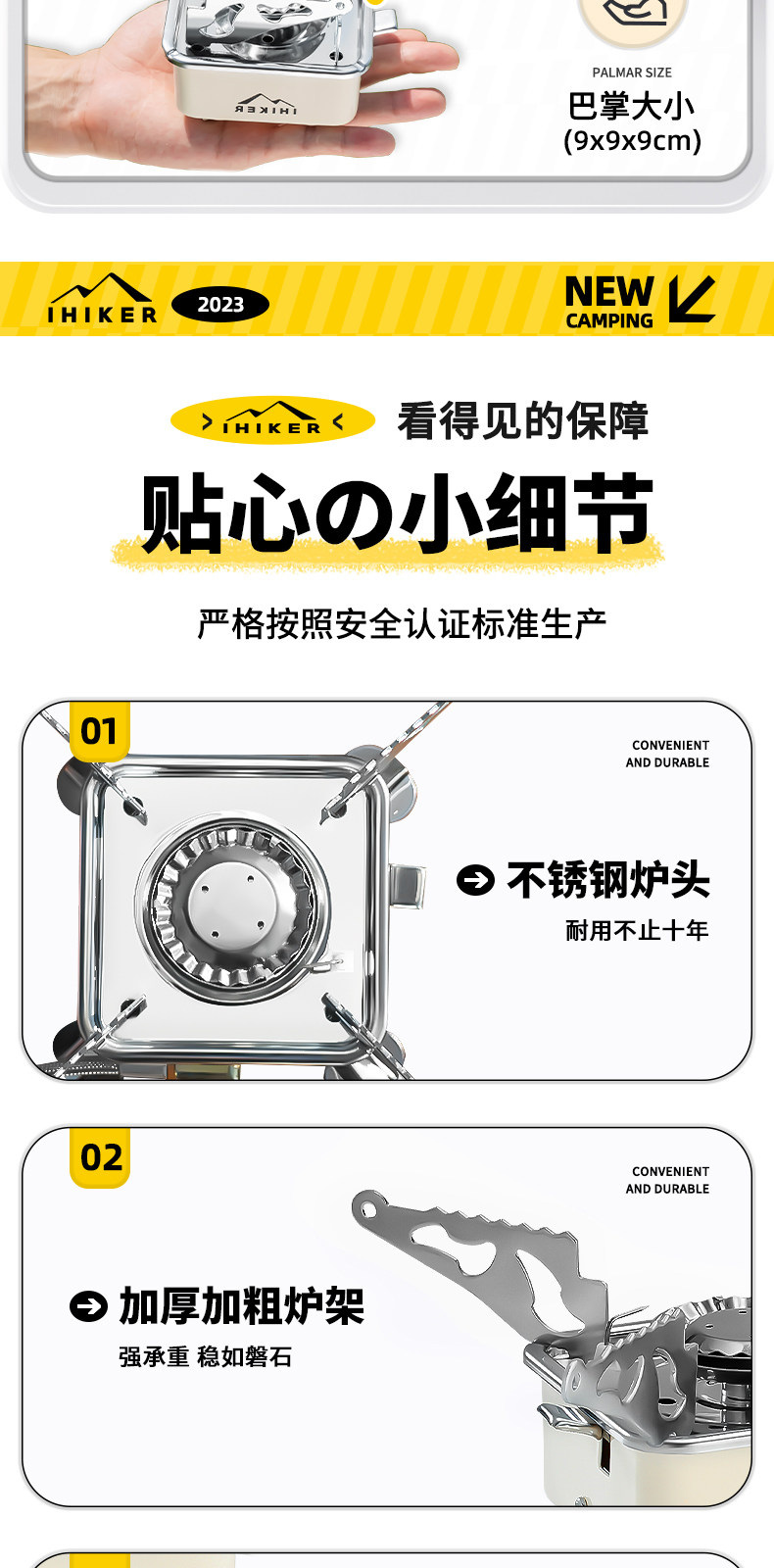 IHIKER

PALMAR SIZE
巴掌大小
(9x9x9cm)

IHIKER 2023

NEW CAMPING

IHIKER 看得见的保障

贴心の小细节

严格按照安全认证标准生产

01

CONVENIENT AND DURABLE

不锈钢炉头
耐用不止十年

02

CONVENIENT AND DURABLE

加厚加粗炉架
强承重 稳如磐石