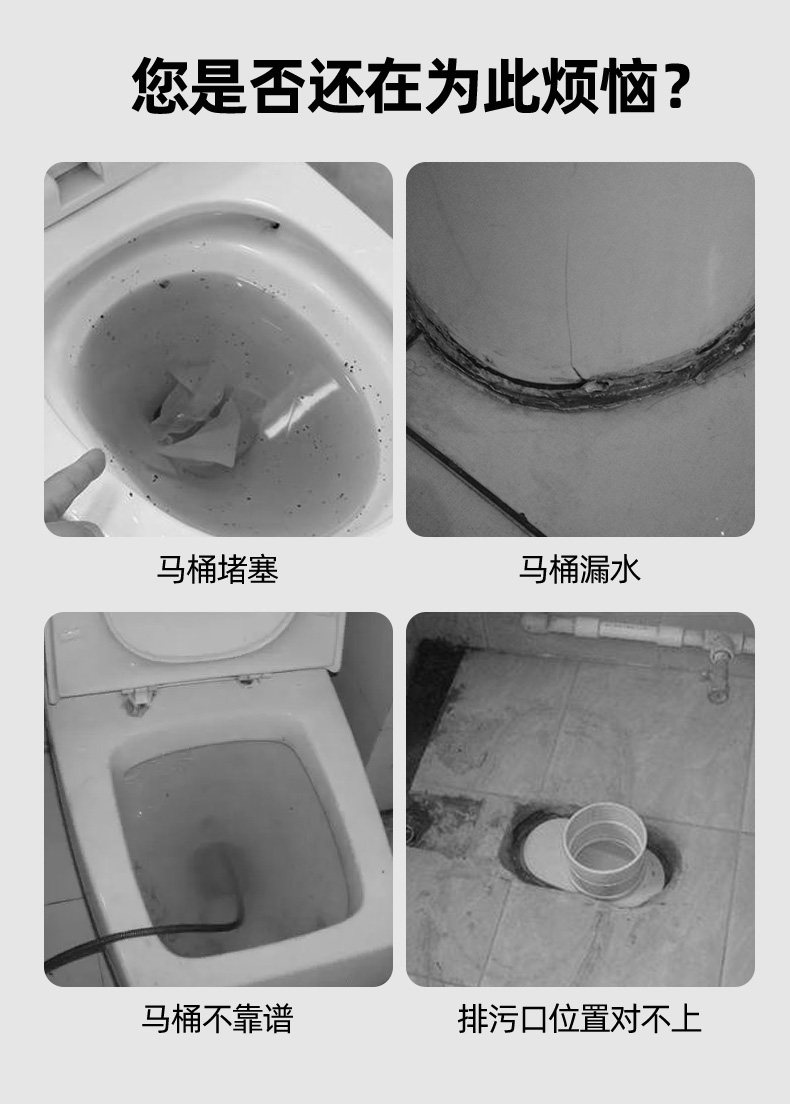 您是否还在为此烦恼？

马桶堵塞

马桶漏水

马桶不靠谱

排污口位置对不上