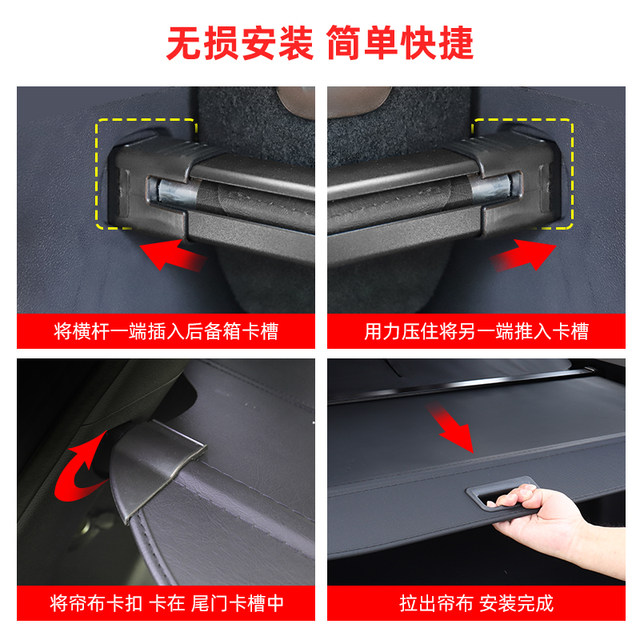 无损安装 简单快捷

将横杆一端插入后备箱卡槽

用力压住将另一端推入卡槽

将帘布卡扣 卡在 尾门卡槽中

拉出帘布 安装完成