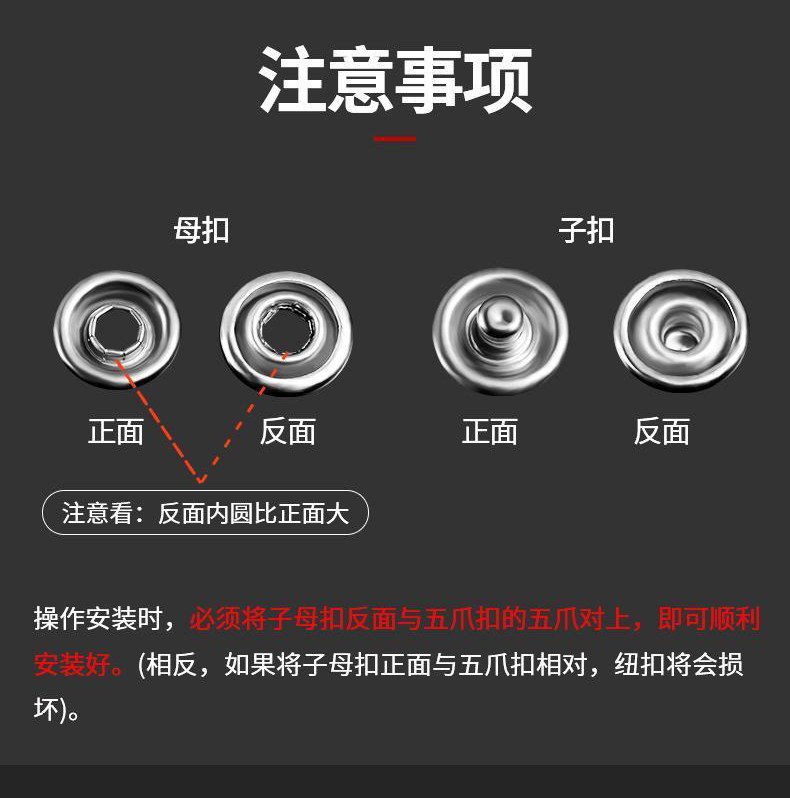 注意事项

母扣

子扣

正面

反面

正面

反面

注意看：反面内圆比正面大

操作安装时，必须将子母扣反面与五爪扣的五爪对上，即可顺利安装好。(相反，如果将子母扣正面与五爪扣相对，纽扣将会损坏)。