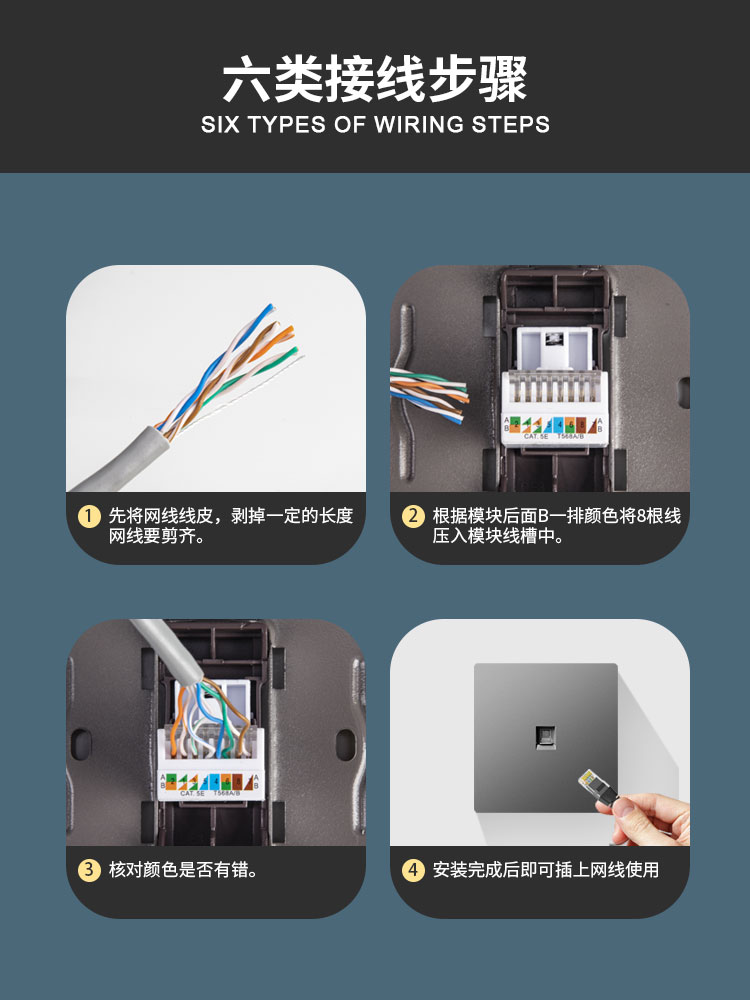 六类接线步骤
SIX TYPES OF WIRING STEPS

A
B
CAT. 5E
T568A/B
A
B

1 先将网线线皮，剥掉一定的长度网线要剪齐。

2 根据模块后面B一排颜色将8根线压入模块线槽中。

A
B
CAT. 5E
T568A/B
A
B

3 核对颜色是否有错。

4 安装完成后即可插上网线使用