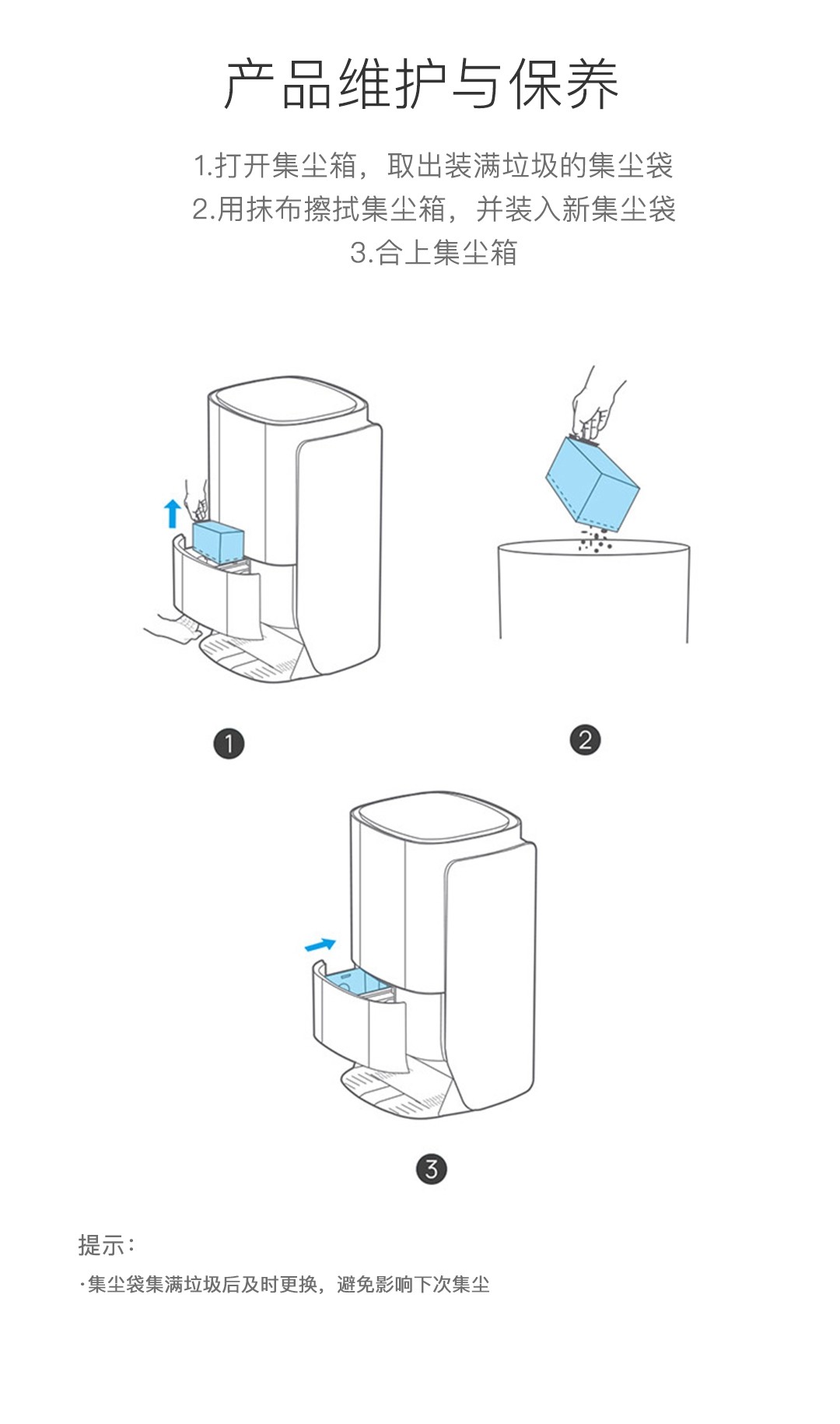 产品维护与保养

1.打开集尘箱，取出装满垃圾的集尘袋
2.用抹布擦拭集尘箱，并装入新集尘袋
3.合上集尘箱

1

2

3

提示：

·集尘袋集满垃圾后及时更换，避免影响下次集尘