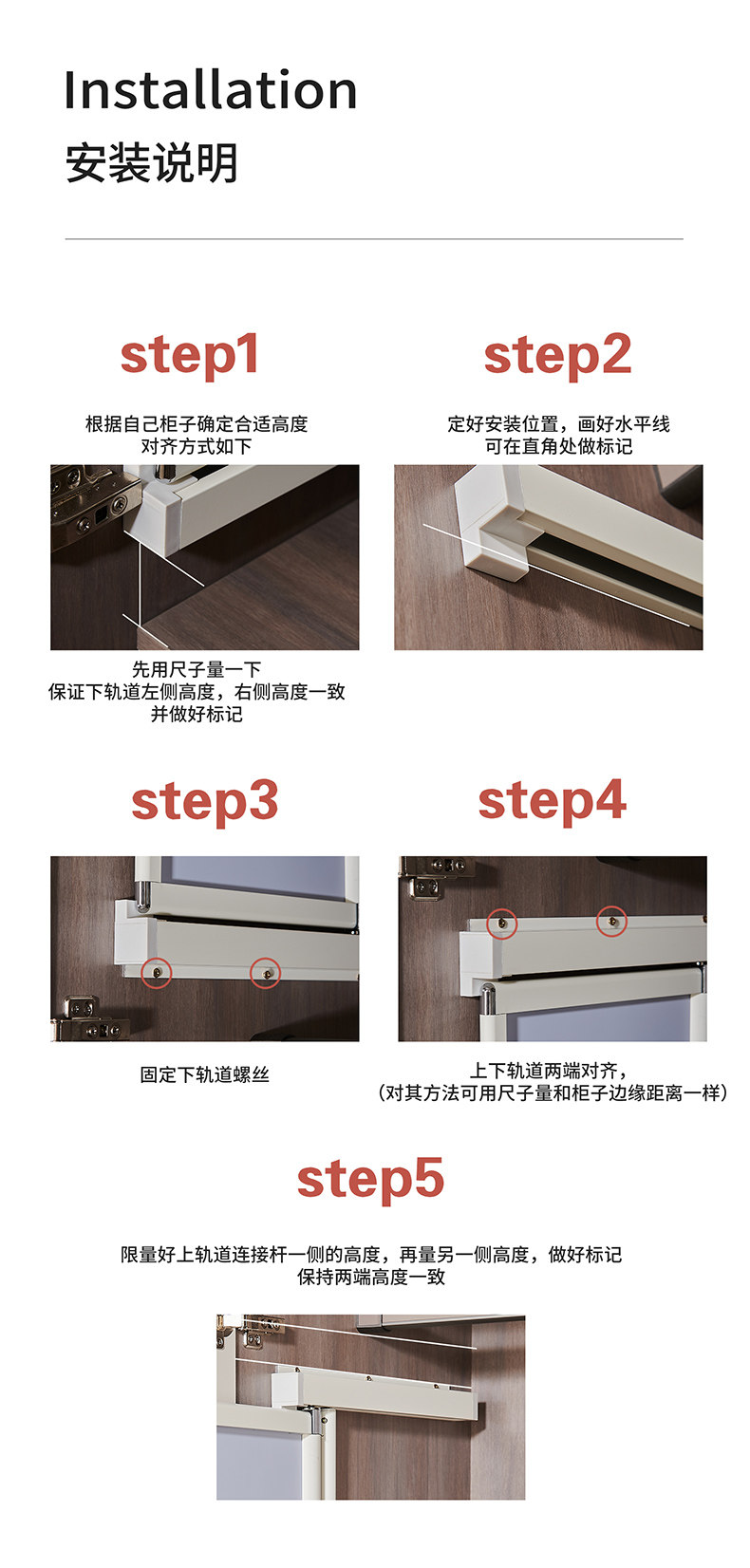 Installation
安装说明

step1

根据自己柜子确定合适高度
对齐方式如下

先用尺子量一下
保证下轨道左侧高度，右侧高度一致
并做好标记

step2

定好安装位置，画好水平线
可在直角处做标记

step3

固定下轨道螺丝

step4

上下轨道两端对齐，
（对其方法可用尺子量和柜子边缘距离一样）

step5

限量好上轨道连接杆一侧的高度，再量另一侧高度，做好标记
保持两端高度一致