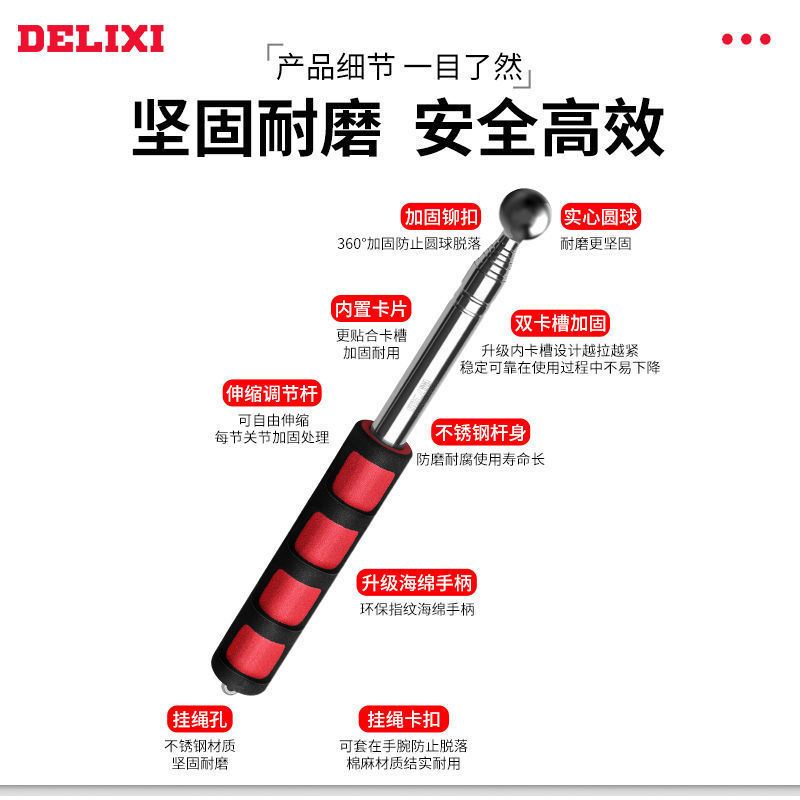 DELIXI

「产品细节 一目了然」

坚固耐磨 安全高效

加固铆扣
360°加固防止圆球脱落

实心圆球
耐磨更坚固

内置卡片
更贴合卡槽
加固耐用

双卡槽加固
升级内卡槽设计越拉越紧
稳定可靠在使用过程中不易下降

伸缩调节杆
可自由伸缩
每节关节加固处理

不锈钢杆身
防磨耐腐使用寿命长

升级海绵手柄
环保指纹海绵手柄

挂绳孔
不锈钢材质
坚固耐磨

挂绳卡扣
可套在手腕防止脱落
棉麻材质结实耐用