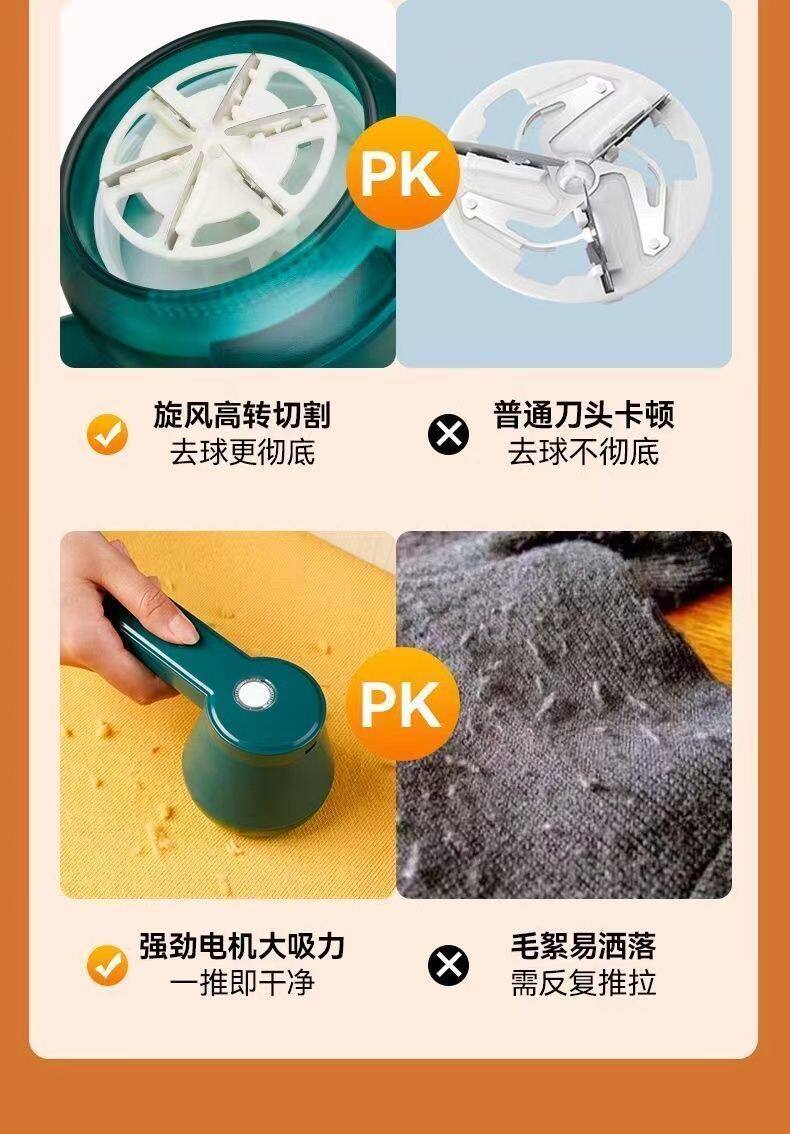 PK

旋风高转切割
去球更彻底

普通刀头卡顿
去球不彻底

PK

强劲电机大吸力
一推即干净

毛絮易洒落
需反复推拉