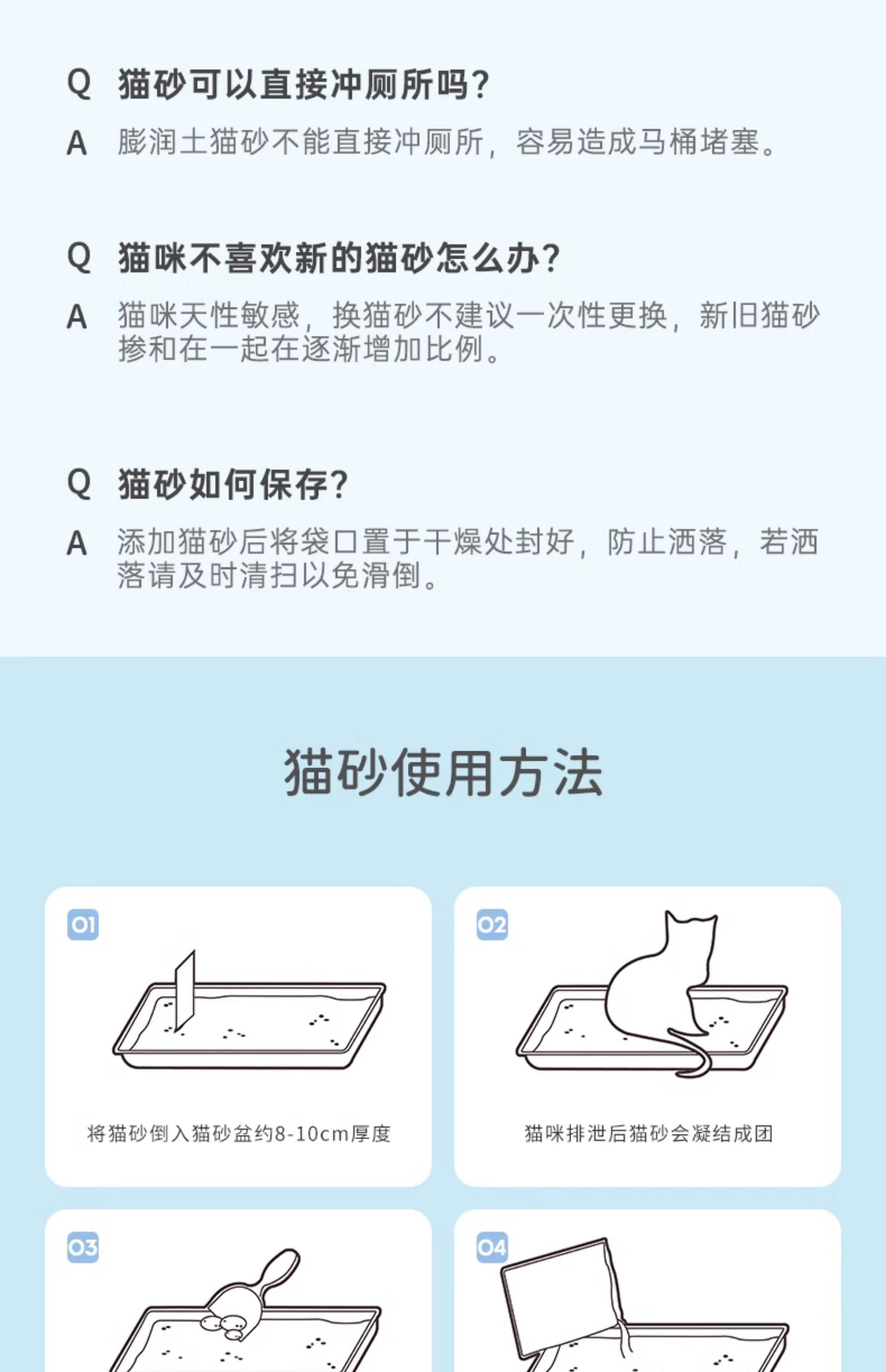 Q 猫砂可以直接冲厕所吗?
A 膨润土猫砂不能直接冲厕所，容易造成马桶堵塞。

Q 猫咪不喜欢新的猫砂怎么办?
A 猫咪天性敏感，换猫砂不建议一次性更换，新旧猫砂掺和在一起在逐渐增加比例。

Q 猫砂如何保存?
A 添加猫砂后将袋口置于干燥处封好，防止洒落，若洒落请及时清扫以免滑倒。

猫砂使用方法

01
将猫砂倒入猫砂盆约8-10cm厚度

02
猫咪排泄后猫砂会凝结成团

03

04