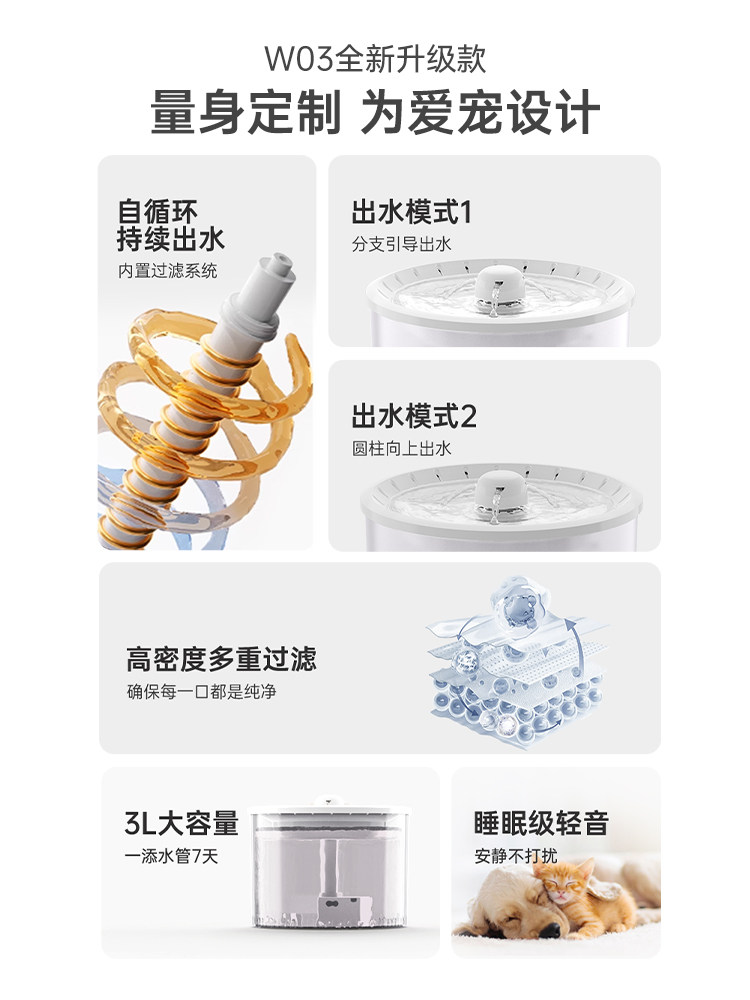 W03全新升级款

量身定制 为爱宠设计

自循环
持续出水
内置过滤系统

出水模式1
分支引导出水

出水模式2
圆柱向上出水

高密度多重过滤
确保每一口都是纯净

3L大容量
一添水管7天

睡眠级轻音
安静不打扰