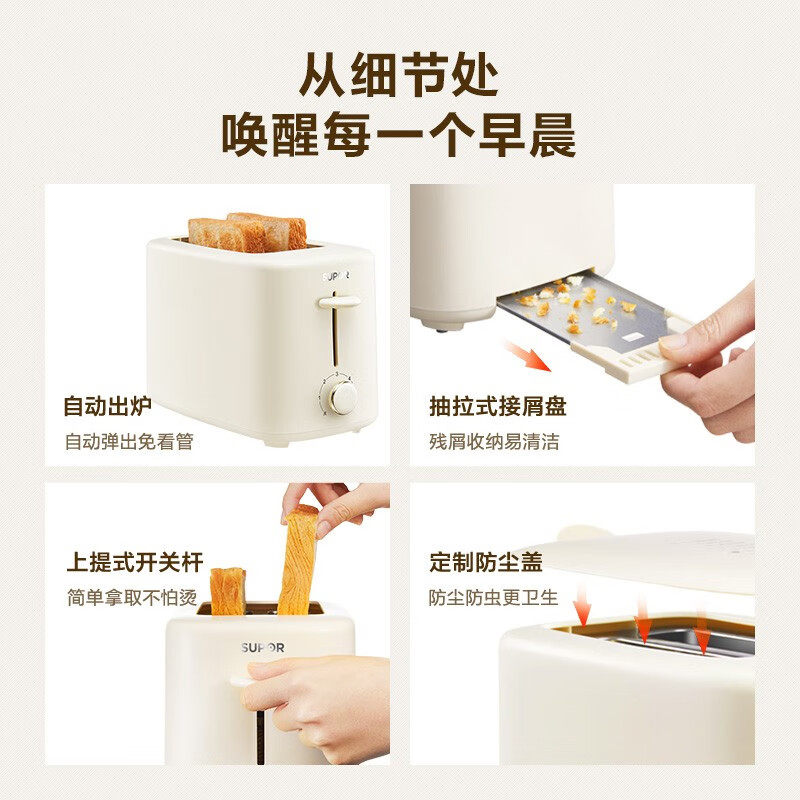 从细节处
唤醒每一个早晨

SUPOR

自动出炉
自动弹出免看管

抽拉式接屑盘
残屑收纳易清洁

上提式开关杆
简单拿取不怕烫

SUPOR

定制防尘盖
防尘防虫更卫生