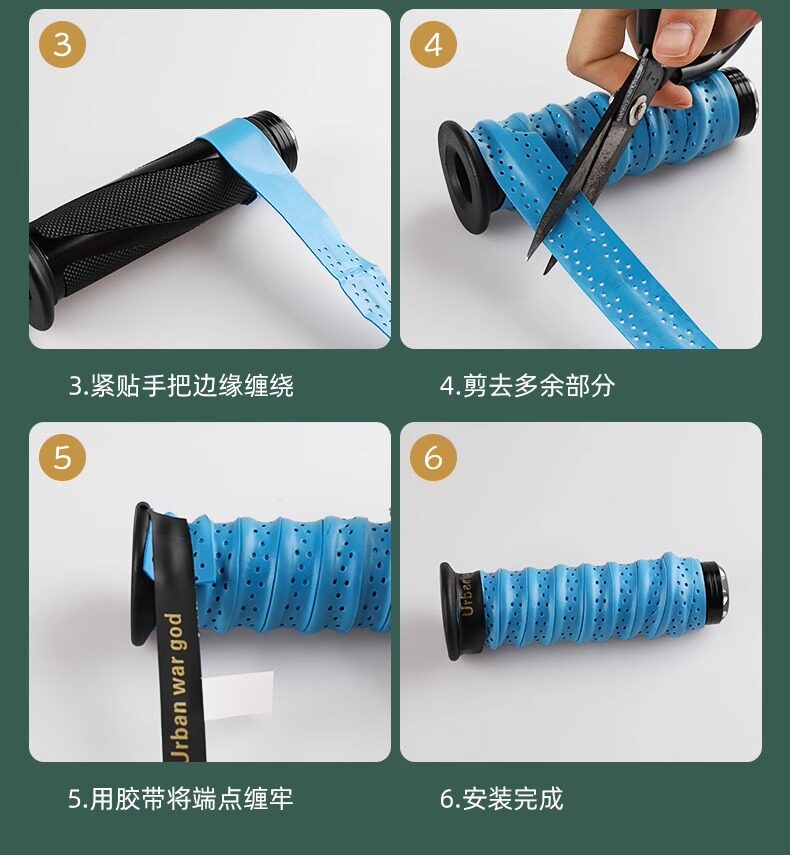 3

4

3.紧贴手把边缘缠绕

4.剪去多余部分

5

Urban war god

6

Urban

5.用胶带将端点缠牢

6.安装完成