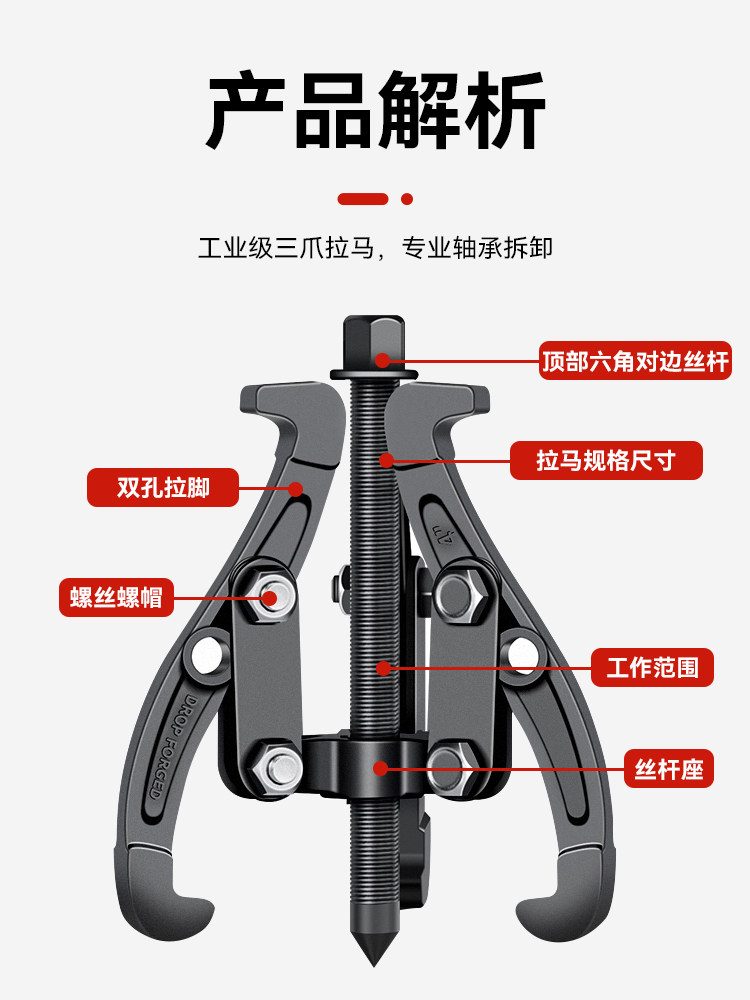 产品解析

工业级三爪拉马，专业轴承拆卸

顶部六角对边丝杆

拉马规格尺寸

双孔拉脚

螺丝螺帽

工作范围

丝杆座

DROP FORGED

4"