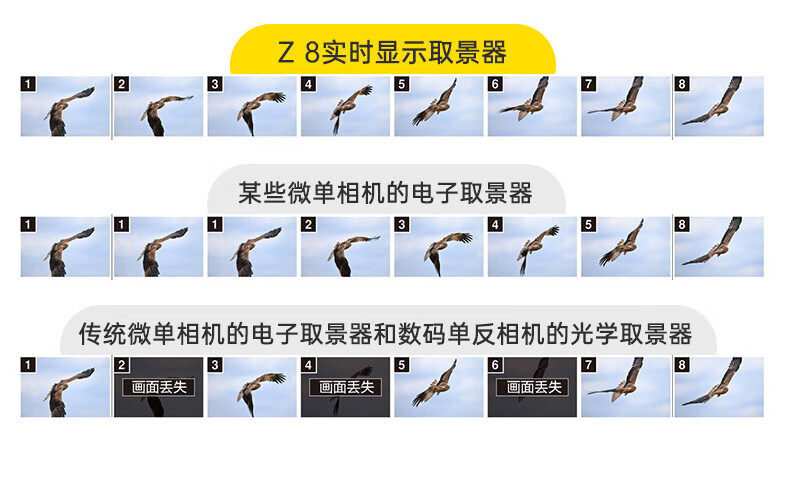 Z 8实时显示取景器

1 2 3 4 5 6 7 8

某些微单相机的电子取景器

1 1 1 2 3 4 5 8

传统微单相机的电子取景器和数码单反相机的光学取景器

1 2 画面丢失 3 4 画面丢失 5 6 画面丢失 7 8