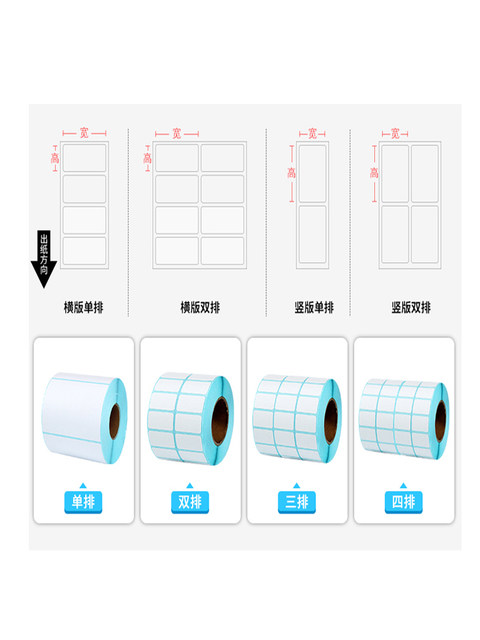 宽
高
出纸方向
横版单排

宽
高
横版双排

宽
高
竖版单排

宽
高
竖版双排

单排

双排

三排

四排