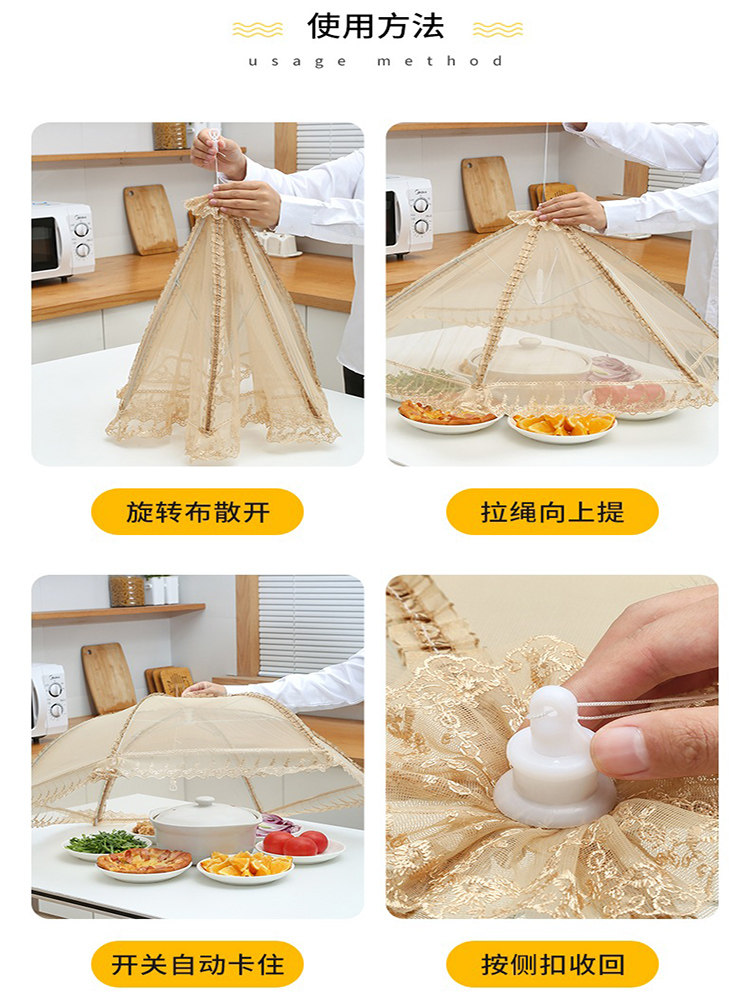 使用方法

usage method

旋转布散开

拉绳向上提

开关自动卡住

按侧扣收回