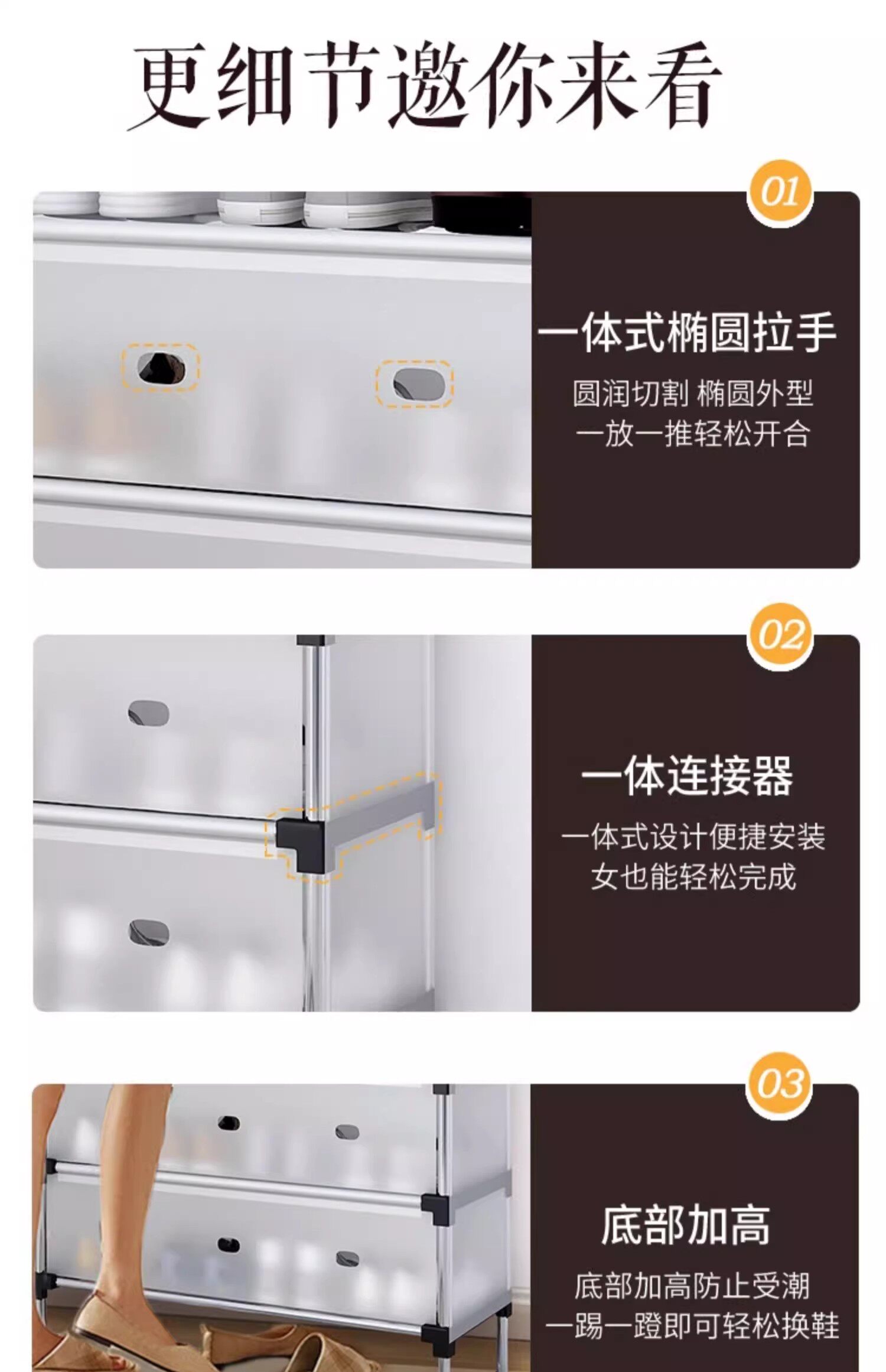 更细节邀你来看

01

一体式椭圆拉手

圆润切割 椭圆外型
一放一推轻松开合

02

一体连接器

一体式设计便捷安装
女也能轻松完成

03

底部加高

底部加高防止受潮
一踢一蹬即可轻松换鞋