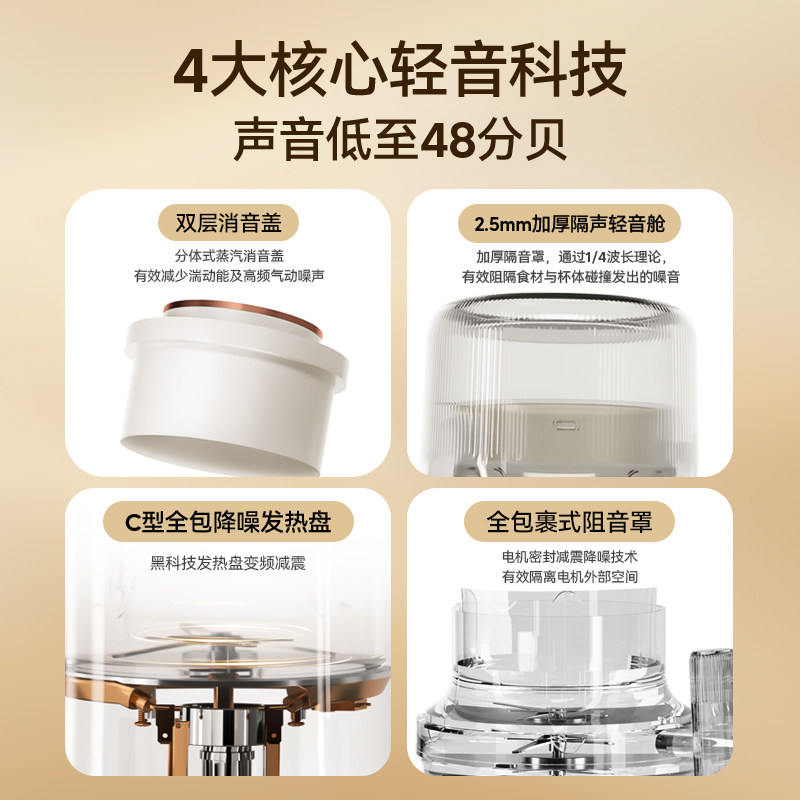 4大核心轻音科技
声音低至48分贝

双层消音盖
分体式蒸汽消音盖
有效减少湍动能及高频气动噪声

2.5mm加厚隔声轻音舱
加厚隔音罩，通过1/4波长理论，
有效阻隔食材与杯体碰撞发出的噪音

C型全包降噪发热盘
黑科技发热盘变频减震

全包裹式阻音罩
电机密封减震降噪技术
有效隔离电机外部空间