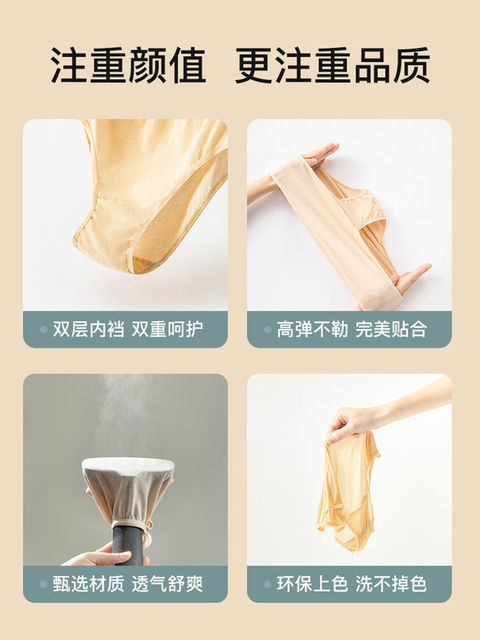 注重颜值 更注重品质

双层内裆 双重呵护

高弹不勒 完美贴合

甄选材质 透气舒爽

环保上色 洗不掉色