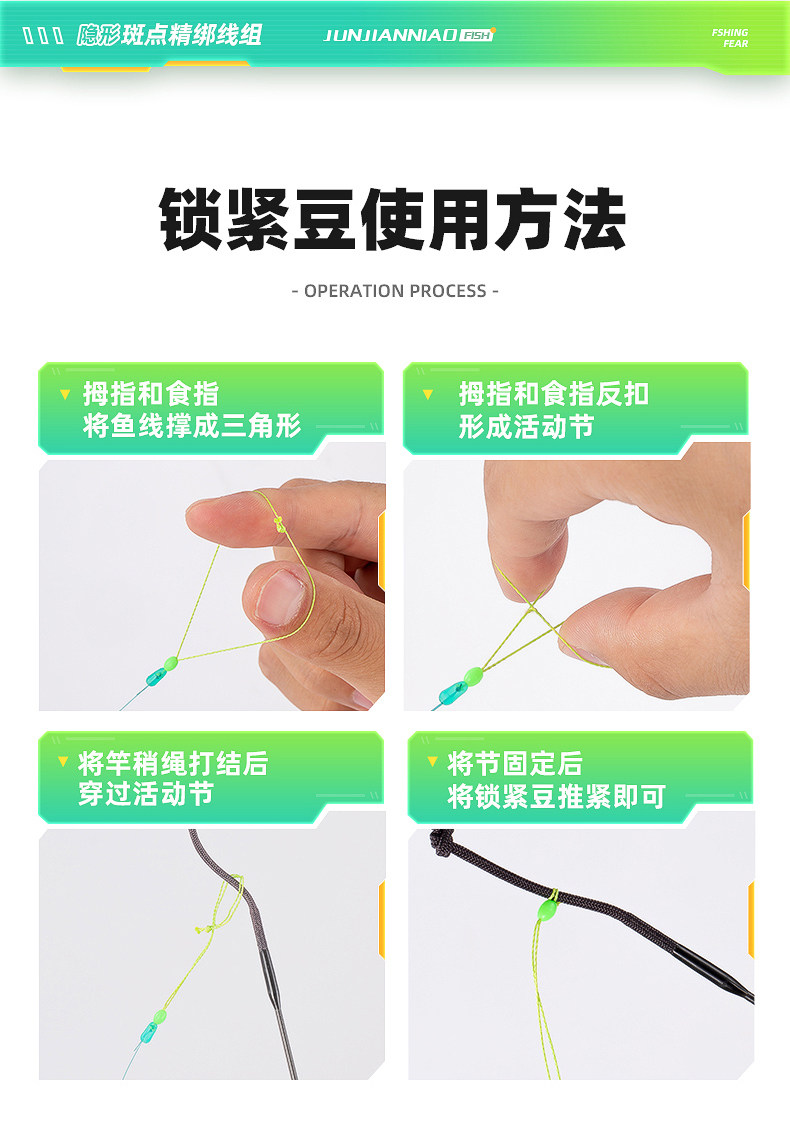 隐形斑点精绑线组

JUNJIANNIAO FISH

FSHING FEAR

锁紧豆使用方法

- OPERATION PROCESS -

拇指和食指
将鱼线撑成三角形

拇指和食指反扣
形成活动节

将竿稍绳打结后
穿过活动节

将节固定后
将锁紧豆推紧即可