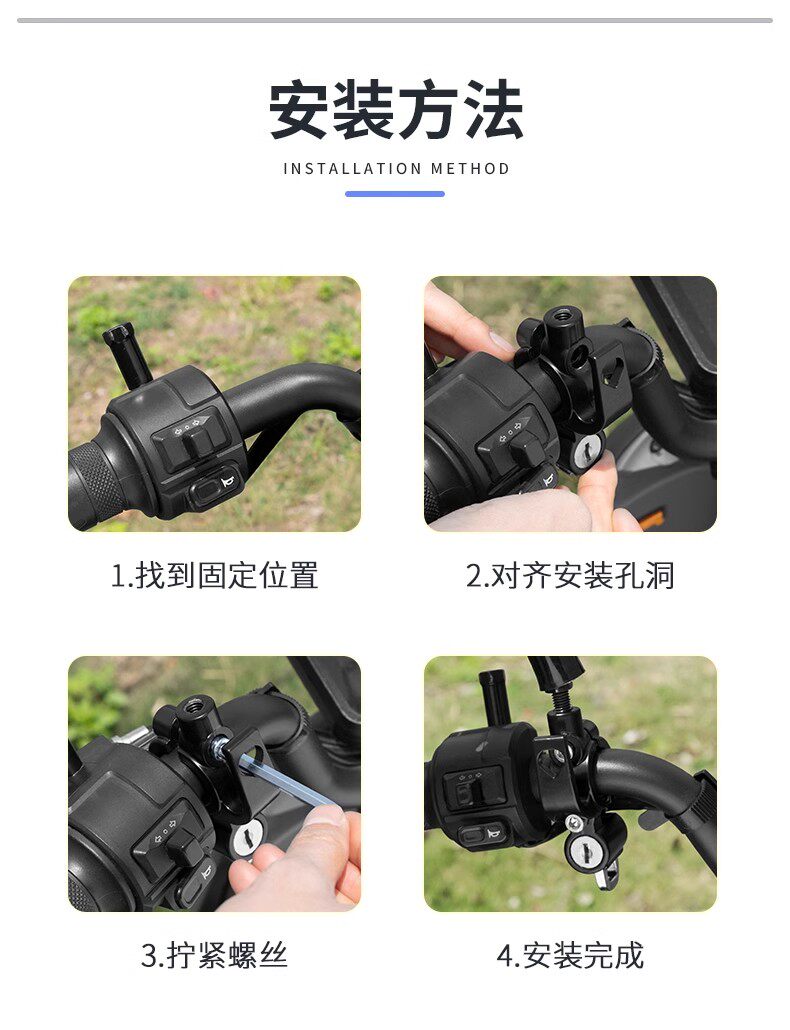 安装方法

INSTALLATION METHOD

1.找到固定位置

2.对齐安装孔洞

3.拧紧螺丝

4.安装完成