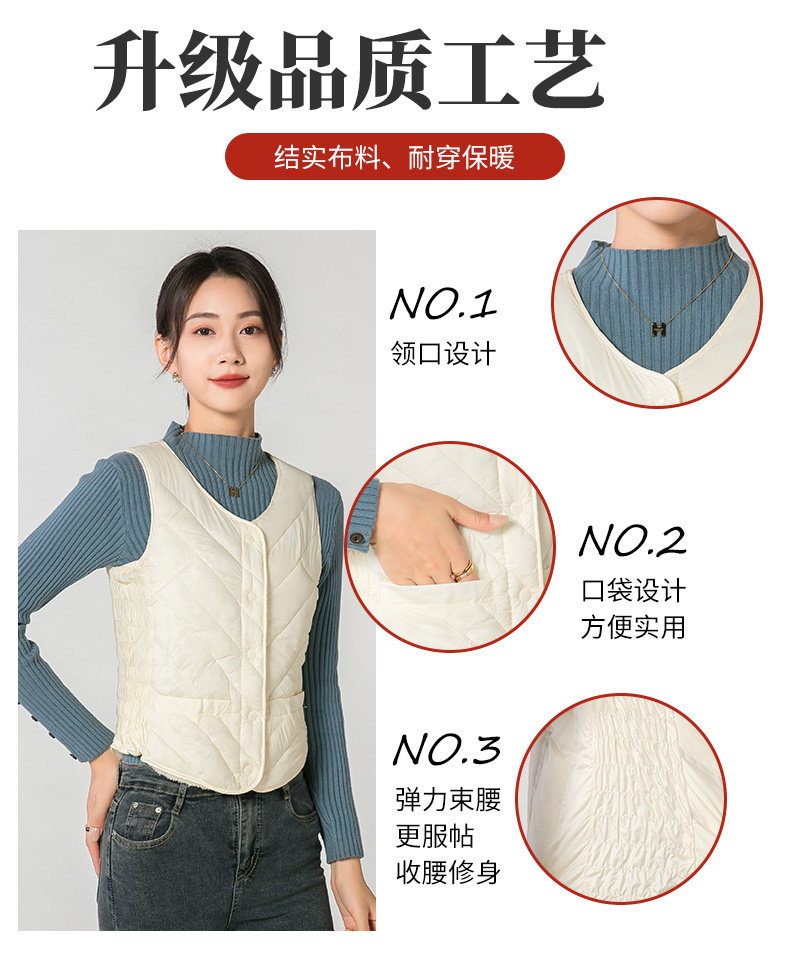 升级品质工艺

结实布料、耐穿保暖

NO.1
领口设计

NO.2
口袋设计
方便实用

NO.3
弹力束腰
更服帖
收腰修身