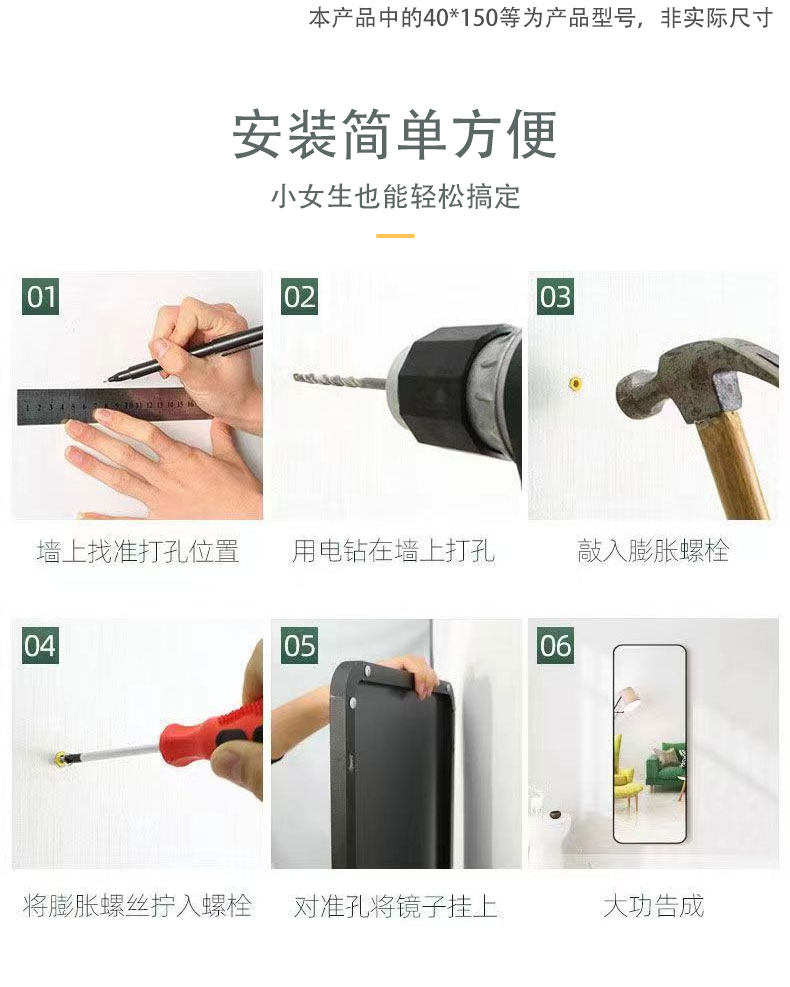 本产品中的40*150等为产品型号，非实际尺寸

安装简单方便

小女生也能轻松搞定

01
墙上找准打孔位置

02
用电钻在墙上打孔

03
敲入膨胀螺栓

04
将膨胀螺丝拧入螺栓

05
对准孔将镜子挂上

06
大功告成