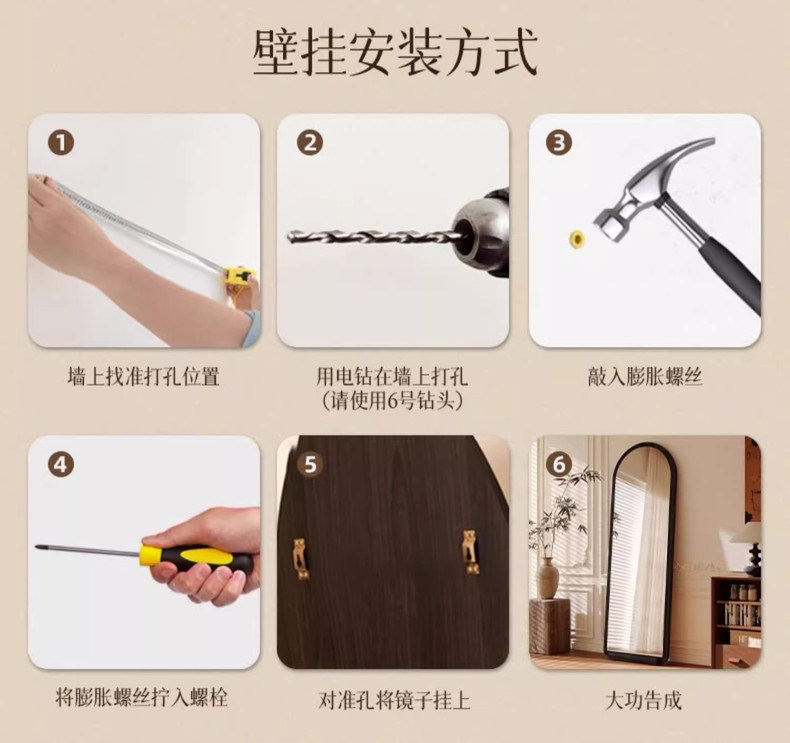 壁挂安装方式

1

墙上找准打孔位置

2

用电钻在墙上打孔
(请使用6号钻头)

3

敲入膨胀螺丝

4

将膨胀螺丝拧入螺栓

5

对准孔将镜子挂上

6

大功告成