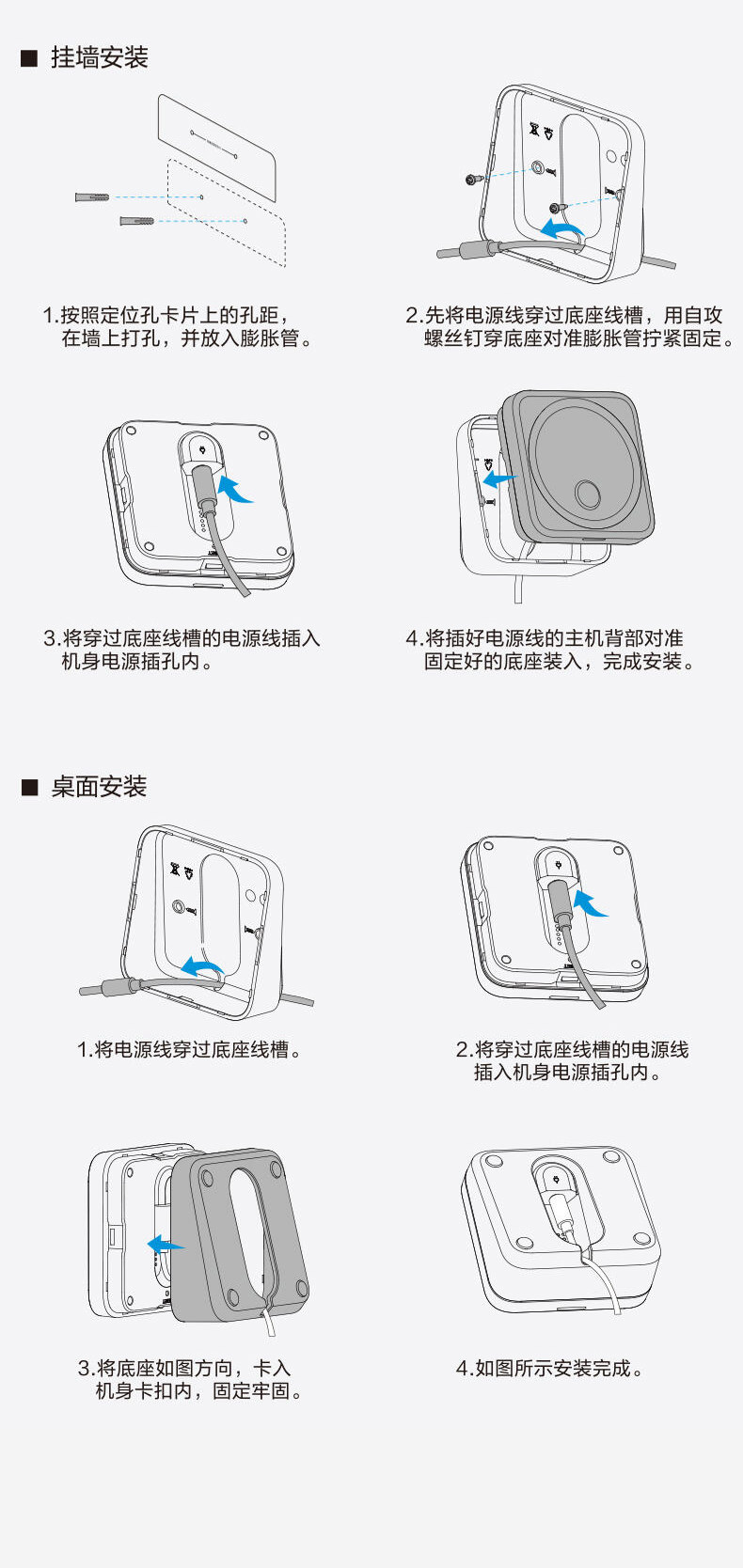 ■ 挂墙安装

1.按照定位孔卡片上的孔距，在墙上打孔，并放入膨胀管。

2.先将电源线穿过底座线槽，用自攻螺丝钉穿底座对准膨胀管拧紧固定。

3.将穿过底座线槽的电源线插入机身电源插孔内。

4.将插好电源线的主机背部对准固定好的底座装入，完成安装。

■ 桌面安装

1.将电源线穿过底座线槽。

2.将穿过底座线槽的电源线插入机身电源插孔内。

3.将底座如图方向，卡入机身卡扣内，固定牢固。

4.如图所示安装完成。