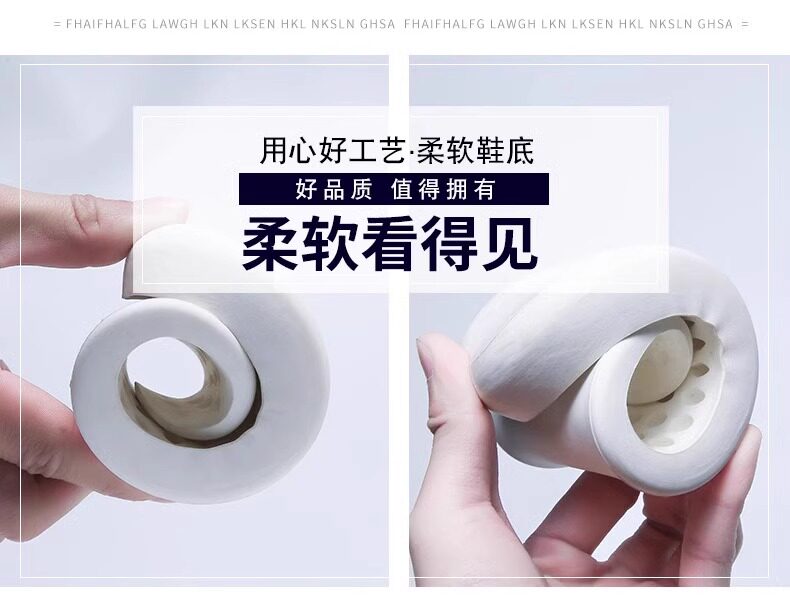 = FHAIFHALFG LAWGH LKN LKSEN HKL NKSLN GHSA FHAIFHALFG LAWGH LKN LKSEN HKL NKSLN GHSA =

用心好工艺·柔软鞋底

好品质 值得拥有

柔软看得见