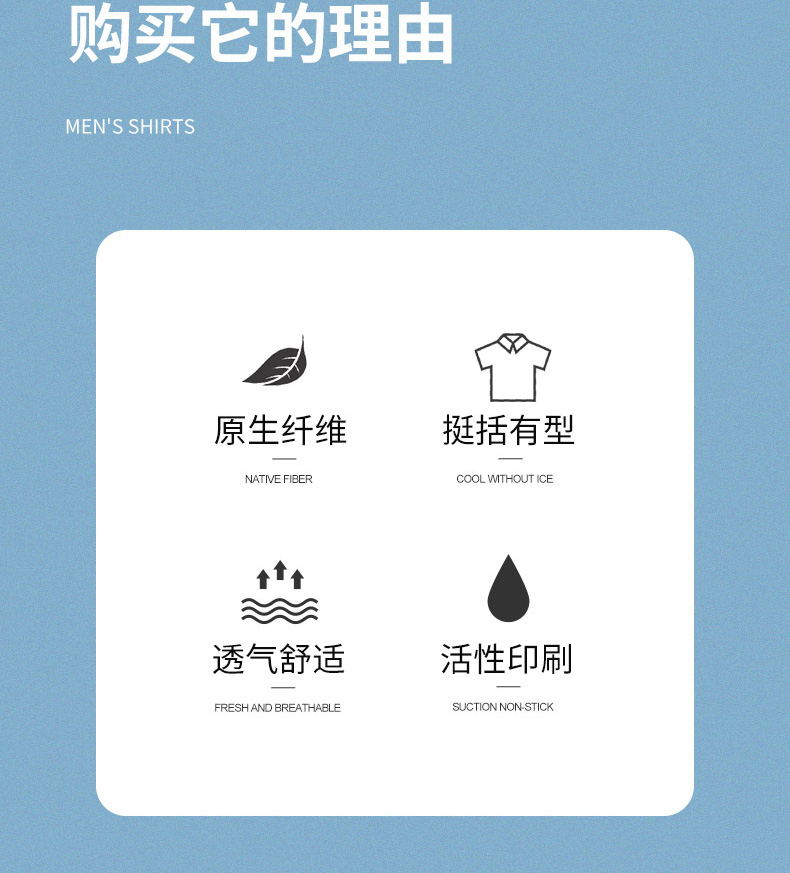 购买它的理由

MEN'S SHIRTS

原生纤维

NATIVE FIBER

挺括有型

COOL WITHOUT ICE

透气舒适

FRESH AND BREATHABLE

活性印刷

SUCTION NON-STICK