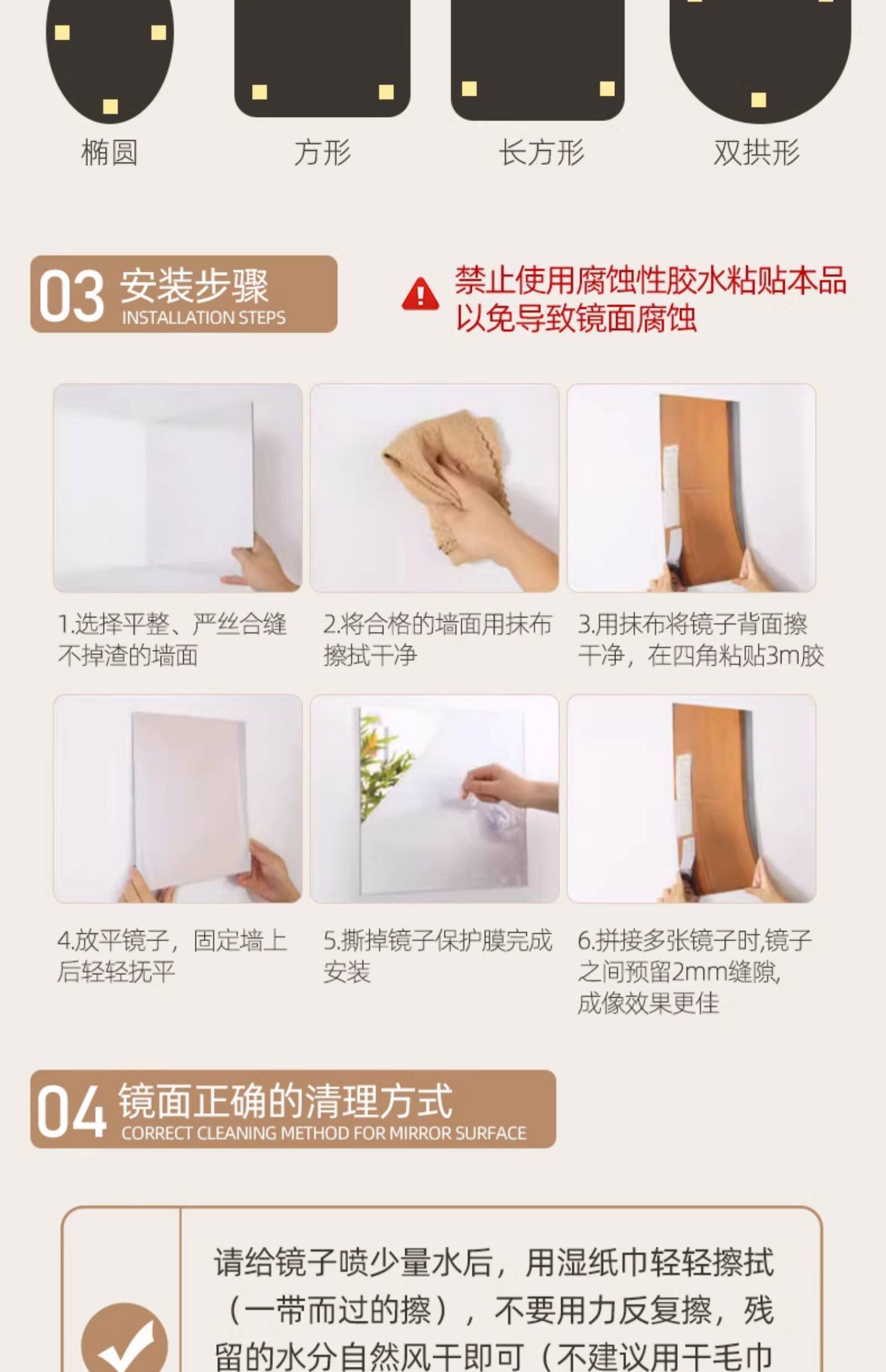 椭圆

方形

长方形

双拱形

03 安装步骤
INSTALLATION STEPS

禁止使用腐蚀性胶水粘贴本品以免导致镜面腐蚀

1.选择平整、严丝合缝不掉渣的墙面

2.将合格的墙面用抹布擦拭干净

3.用抹布将镜子背面擦干净，在四角粘贴3m胶

4.放平镜子，固定墙上后轻轻抚平

5.撕掉镜子保护膜完成安装

6.拼接多张镜子时,镜子之间预留2mm缝隙,成像效果更佳

04 镜面正确的清理方式
CORRECT CLEANING METHOD FOR MIRROR SURFACE

请给镜子喷少量水后，用湿纸巾轻轻擦拭（一带而过的擦），不要用力反复擦，残留的水分自然风干即可（不建议用干毛巾