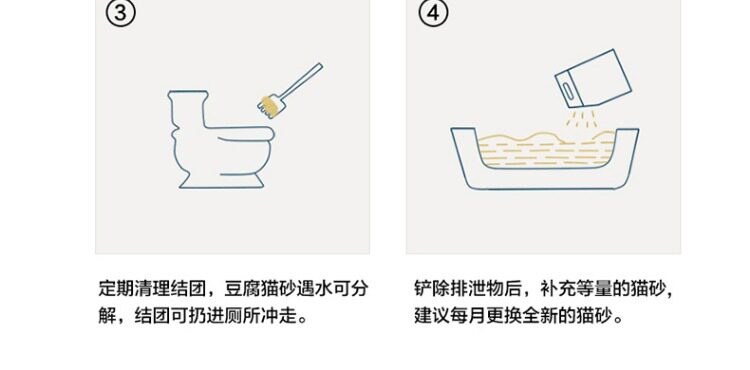 ③

定期清理结团，豆腐猫砂遇水可分解，结团可扔进厕所冲走。

④

铲除排泄物后，补充等量的猫砂，建议每月更换全新的猫砂。