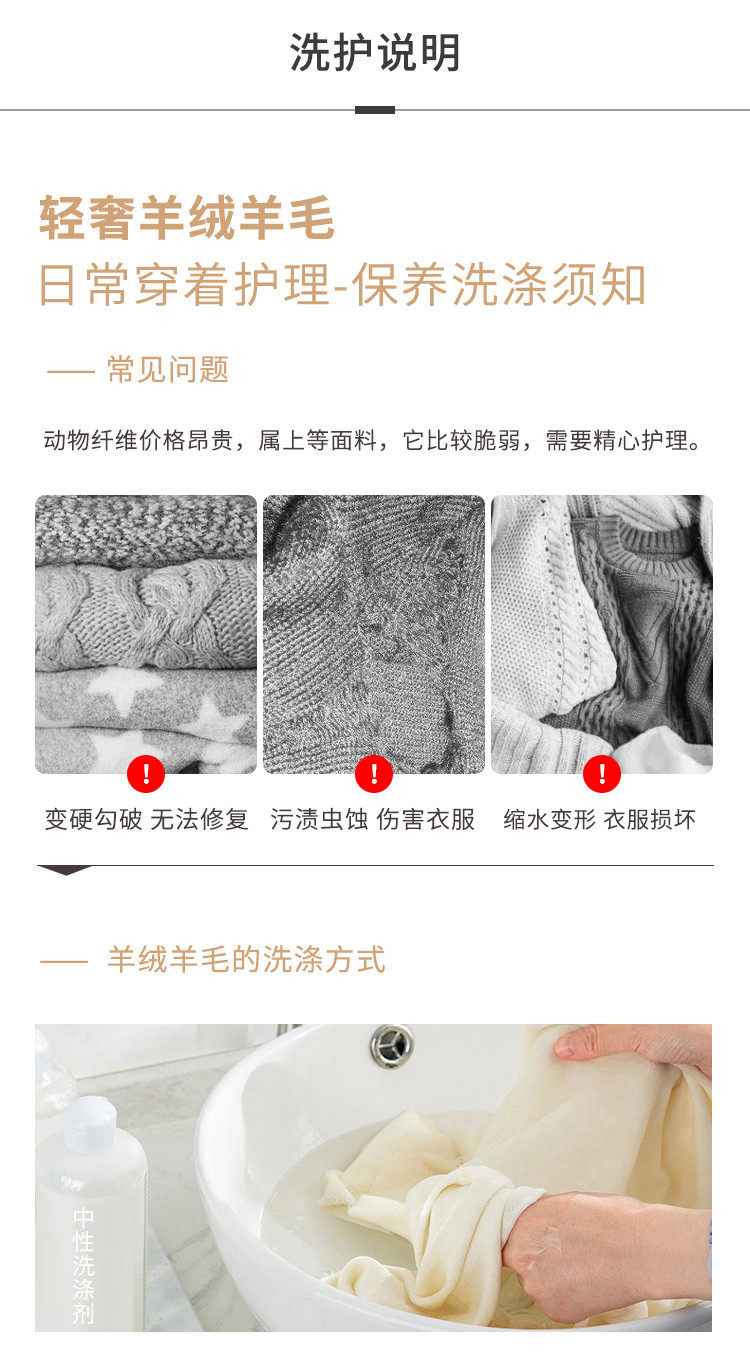 洗护说明

轻奢羊绒羊毛
日常穿着护理-保养洗涤须知

—— 常见问题

动物纤维价格昂贵，属上等面料，它比较脆弱，需要精心护理。

!
变硬勾破 无法修复

!
污渍虫蚀 伤害衣服

!
缩水变形 衣服损坏

—— 羊绒羊毛的洗涤方式

中性洗涤剂