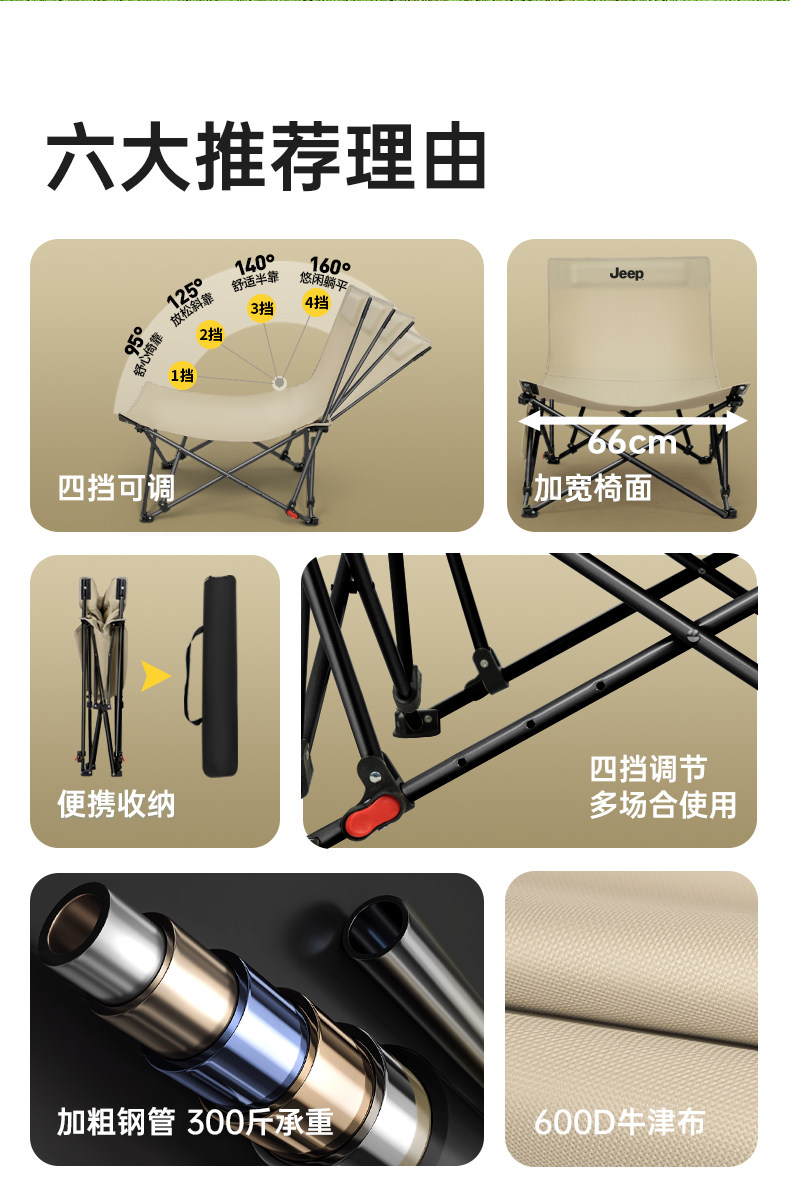 六大推荐理由

95°
舒心倚靠
125°
放松斜靠
140°
舒适半靠
160°
悠闲躺平
1挡
2挡
3挡
4挡
四挡可调

Jeep
66cm
加宽椅面

便携收纳

四挡调节
多场合使用

加粗钢管 300斤承重

600D牛津布