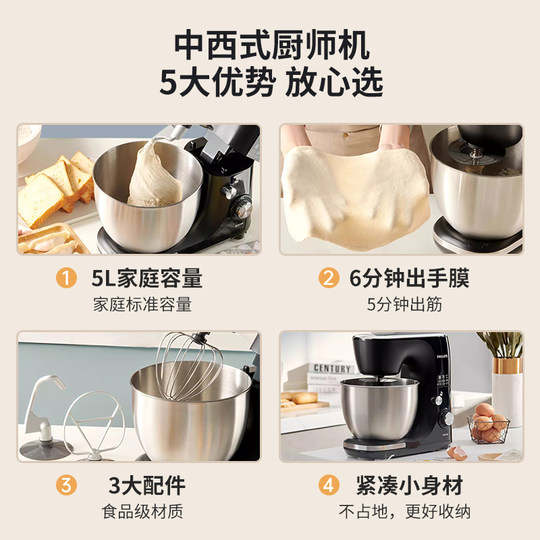 中西式厨师机
5大优势 放心选

1 5L家庭容量
家庭标准容量

2 6分钟出手膜
5分钟出筋

CENTURY

PHILIPS

3 3大配件
食品级材质

4 紧凑小身材
不占地，更好收纳