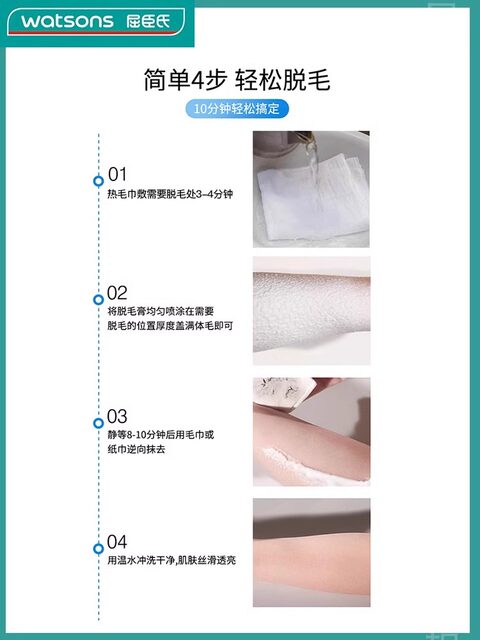 watsons 屈臣氏

简单4步 轻松脱毛

10分钟轻松搞定

01
热毛巾敷需要脱毛处3–4分钟

02
将脱毛膏均匀喷涂在需要脱毛的位置厚度盖满体毛即可

03
静等8-10分钟后用毛巾或纸巾逆向抹去

04
用温水冲洗干净,肌肤丝滑透亮