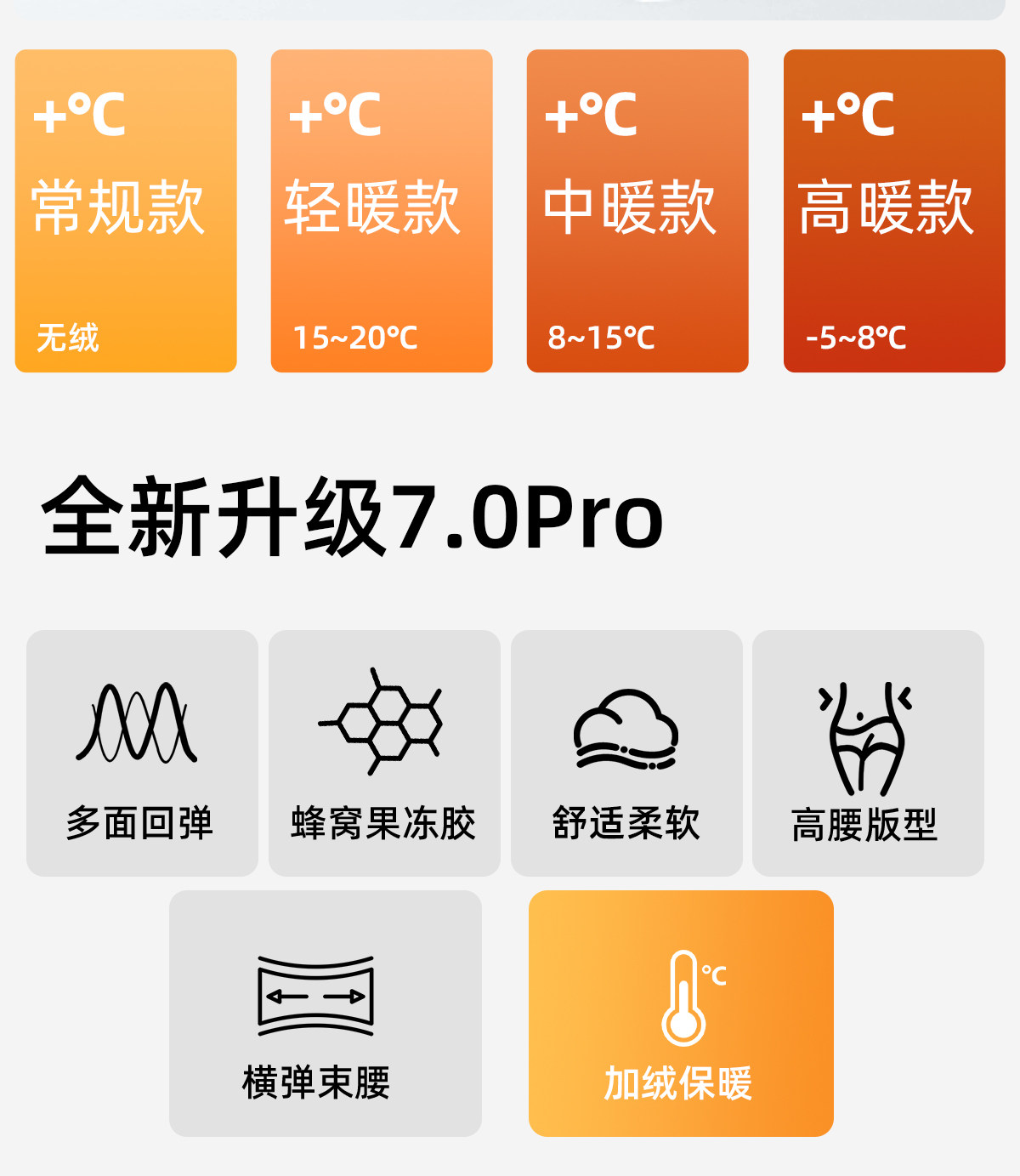 +°C
常规款
无绒

+°C
轻暖款
15~20°C

+°C
中暖款
8~15°C

+°C
高暖款
-5~8°C

全新升级7.0Pro

多面回弹

蜂窝果冻胶

舒适柔软

高腰版型

横弹束腰

°C
加绒保暖