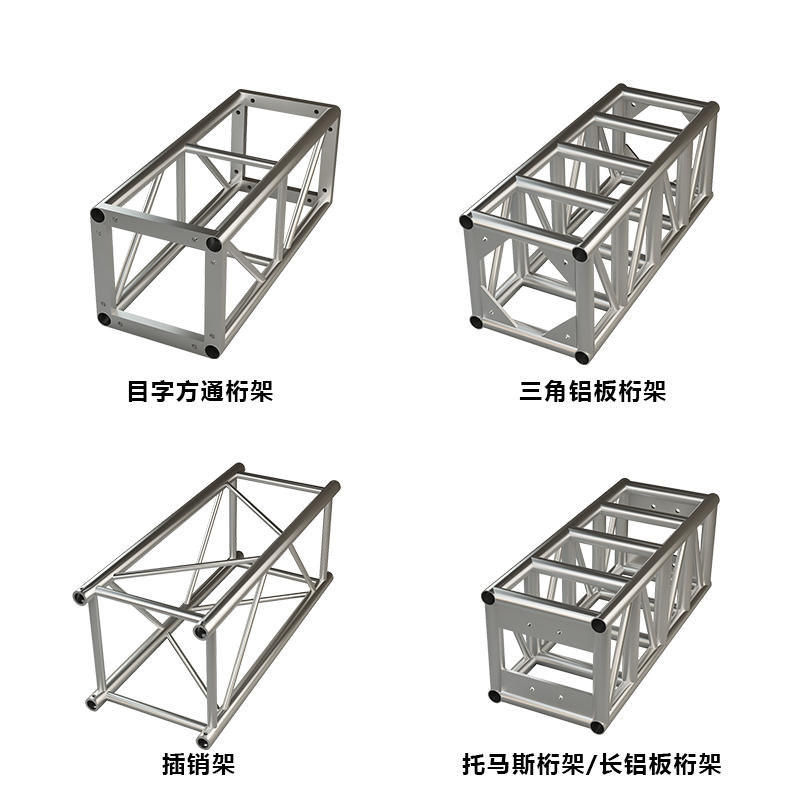 目字方通桁架

三角铝板桁架

插销架

托马斯桁架/长铝板桁架