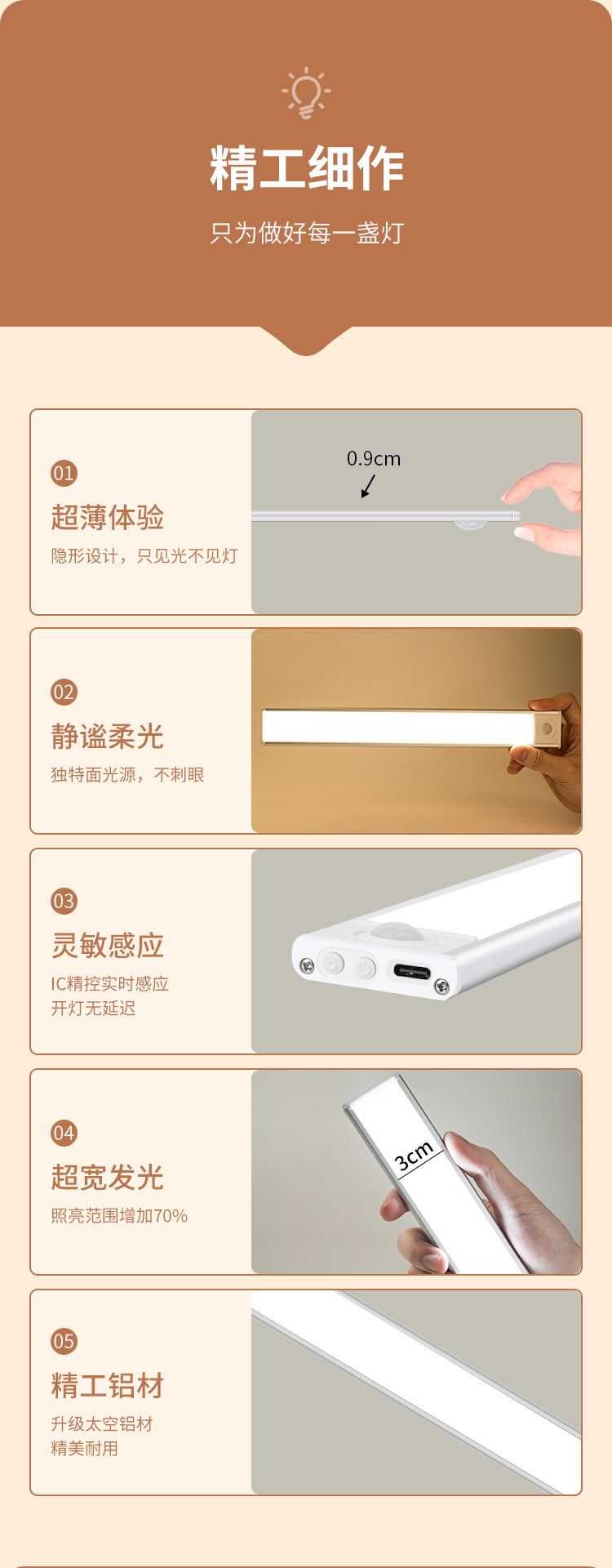 精工细作

只为做好每一盏灯

01

超薄体验

隐形设计，只见光不见灯

0.9cm

02

静谧柔光

独特面光源，不刺眼

03

灵敏感应

IC精控实时感应
开灯无延迟

04

超宽发光

照亮范围增加70%

3cm

05

精工铝材

升级太空铝材
精美耐用