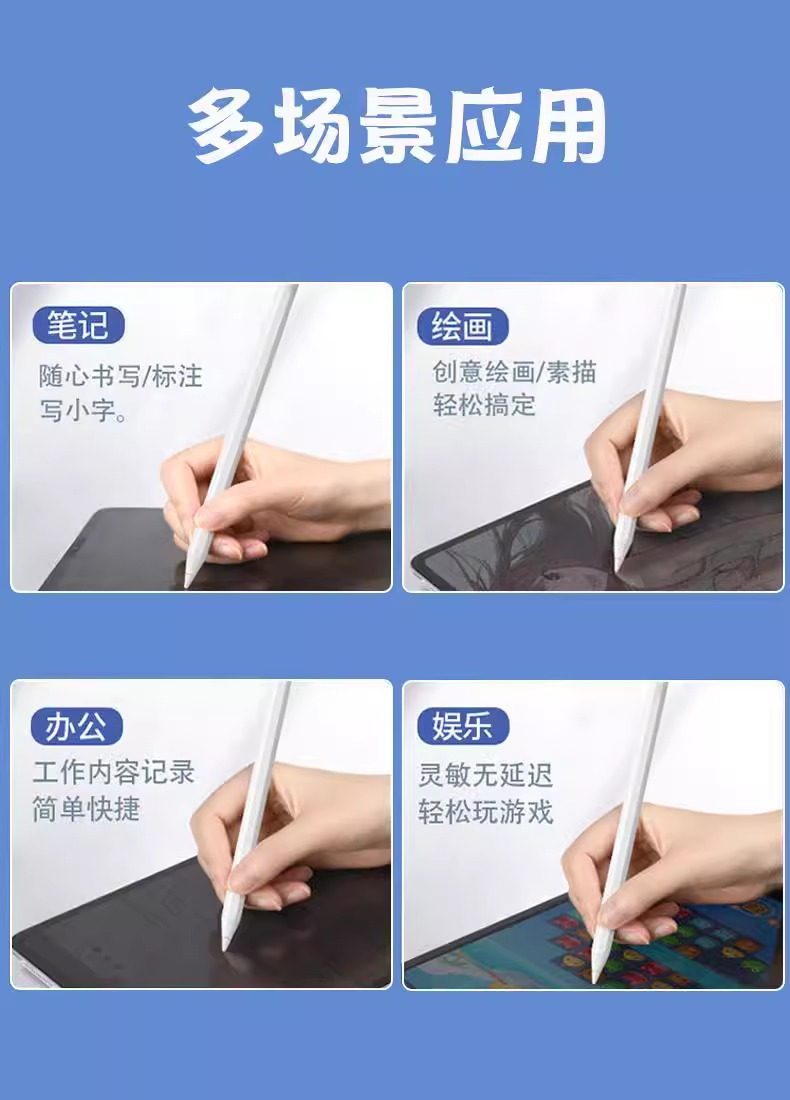 多场景应用

笔记
随心书写/标注
写小字。

绘画
创意绘画/素描
轻松搞定

办公
工作内容记录
简单快捷

娱乐
灵敏无延迟
轻松玩游戏